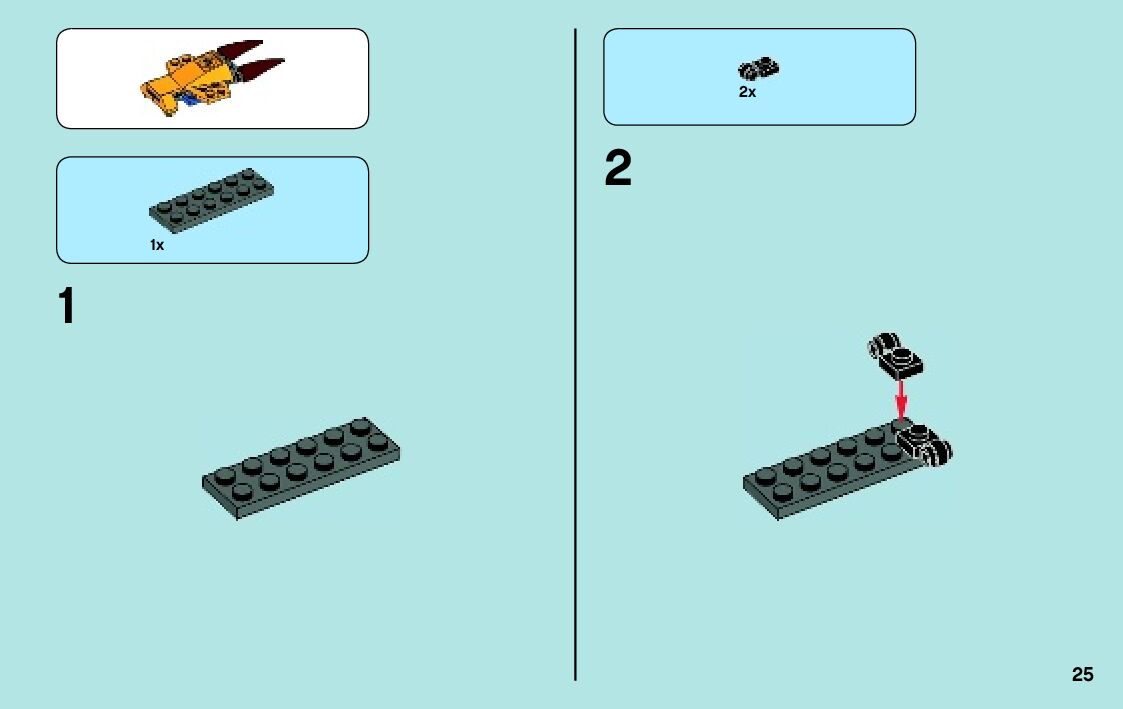 1x

1

2x

2

25