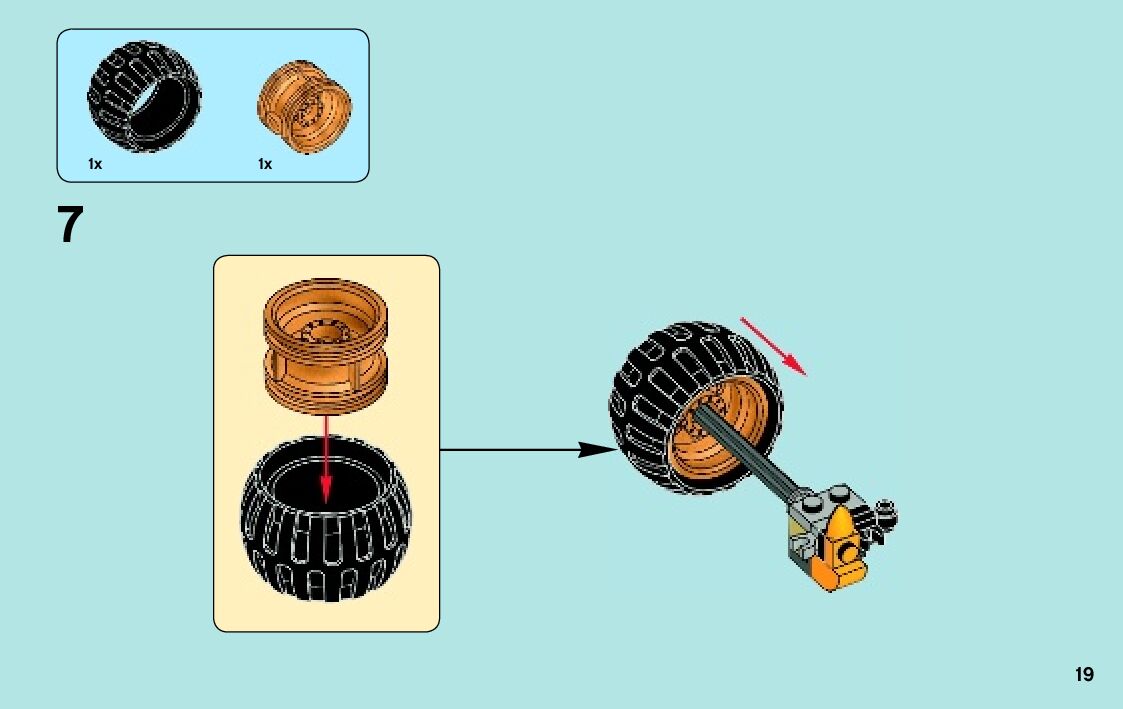 1x 1x

7

19