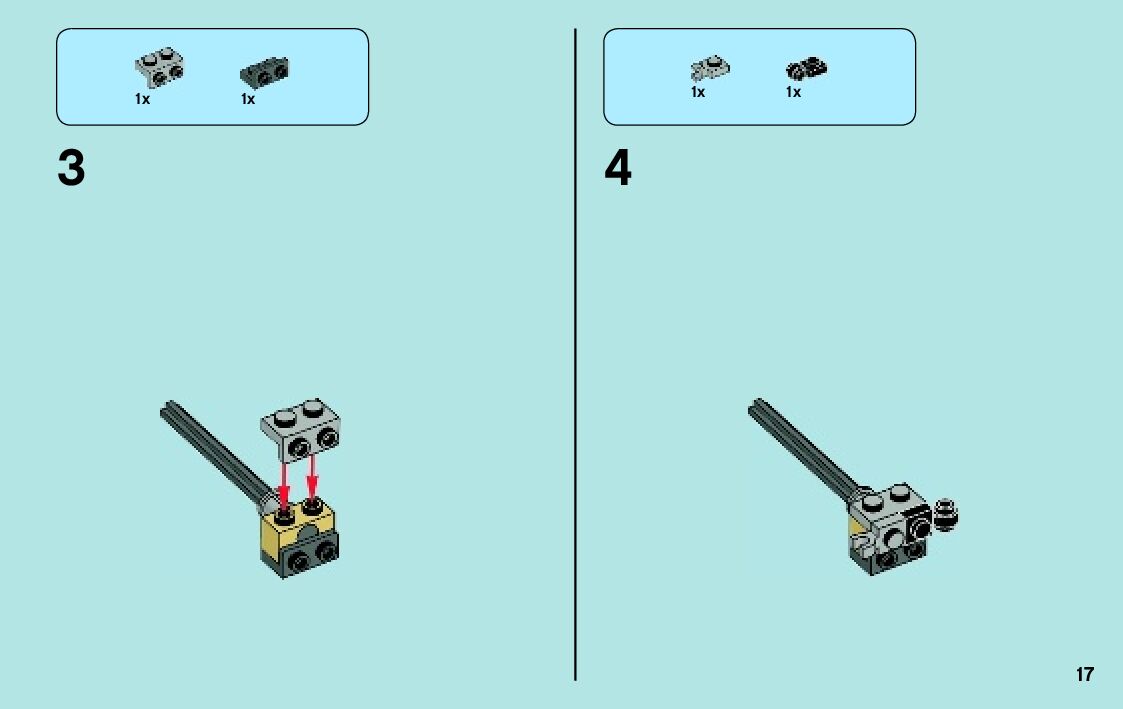 1x 1x

3

1x 1x

4

17