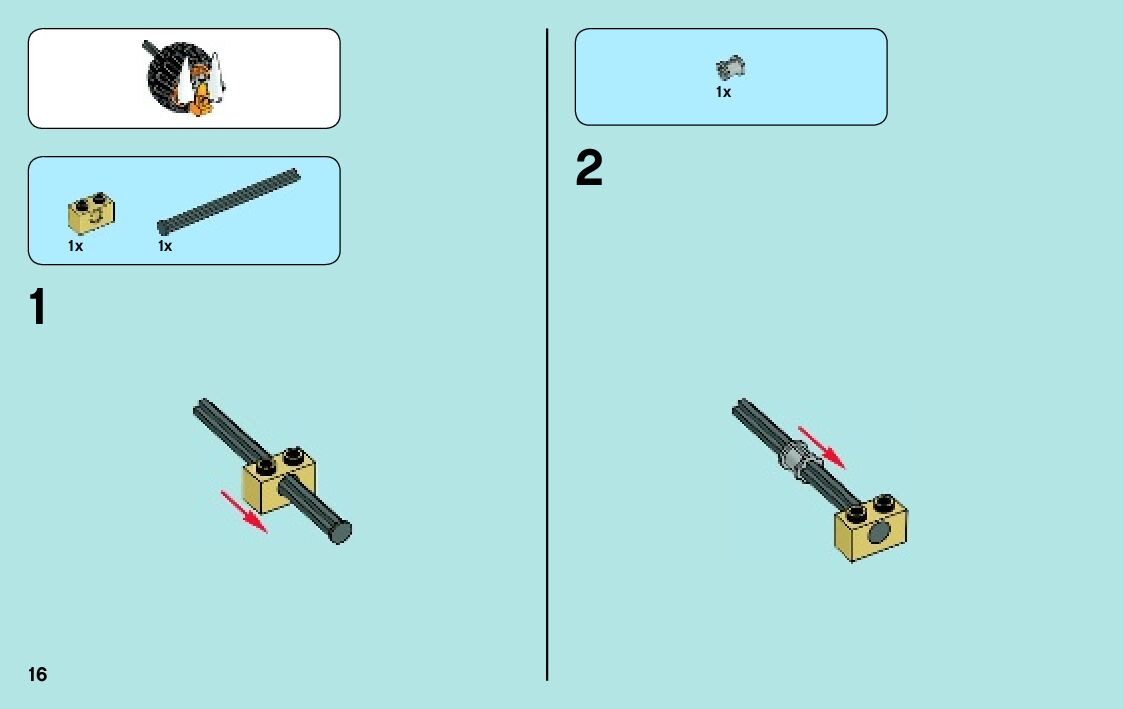 1x

1x

1

16

1x

2