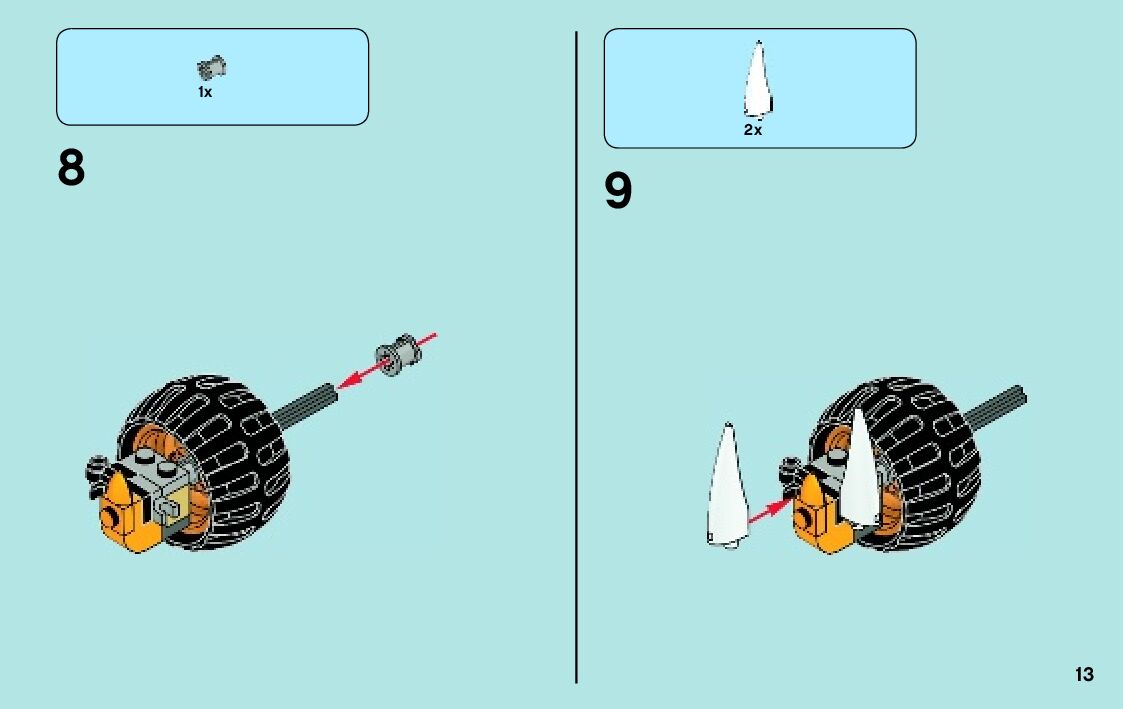 1x

8

2x

9

13