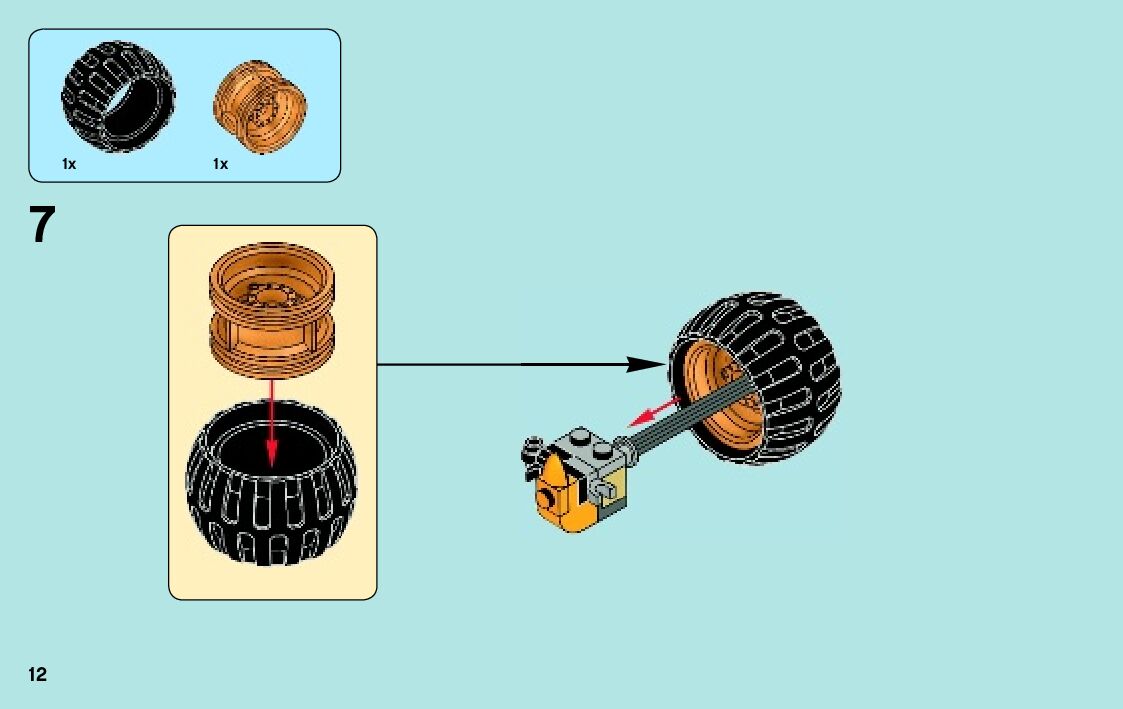 1x
1x

7

12