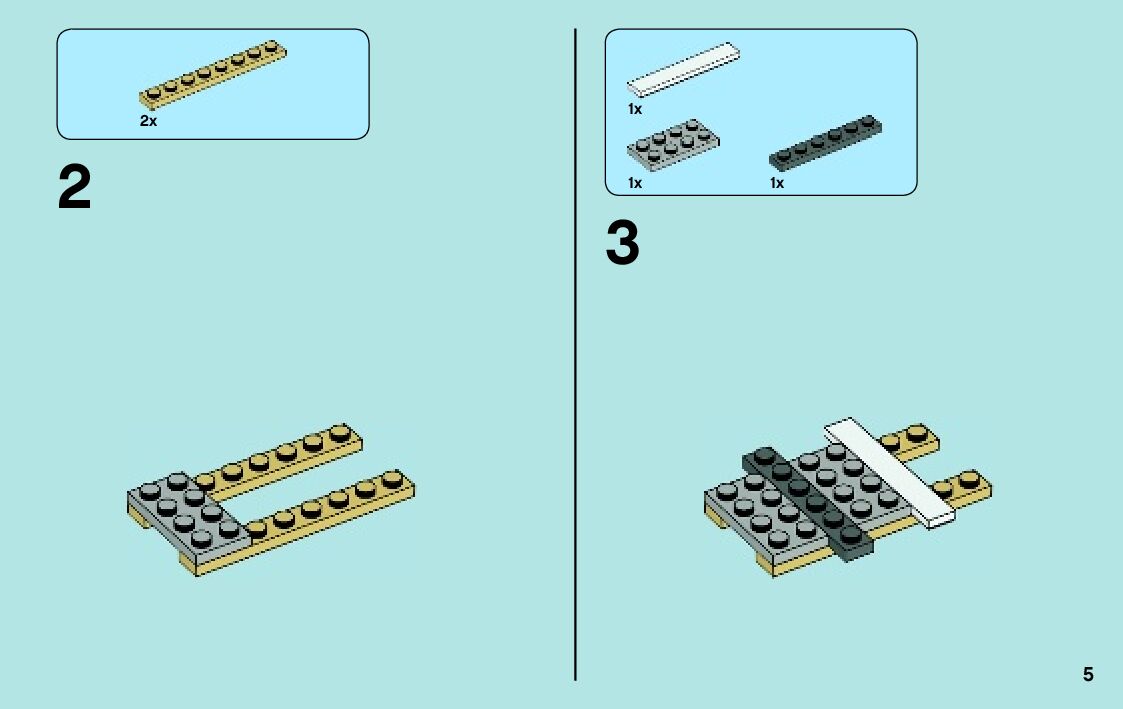 2x

2

1x

1x

1x

3

5