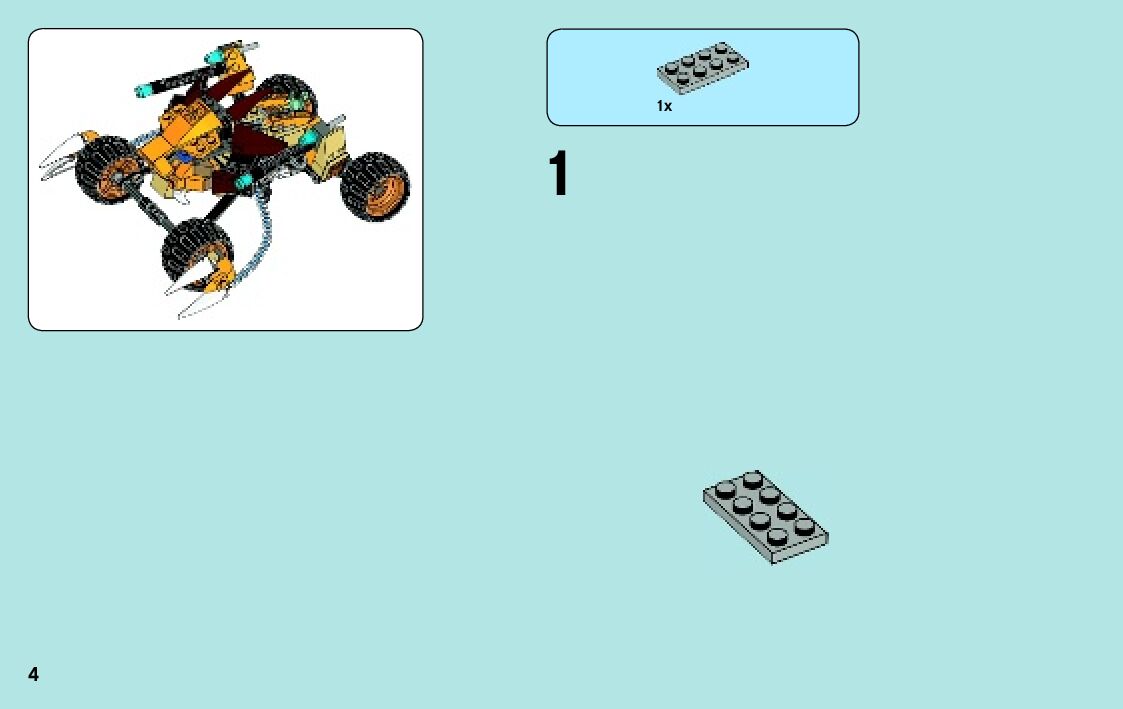 1x

1

4