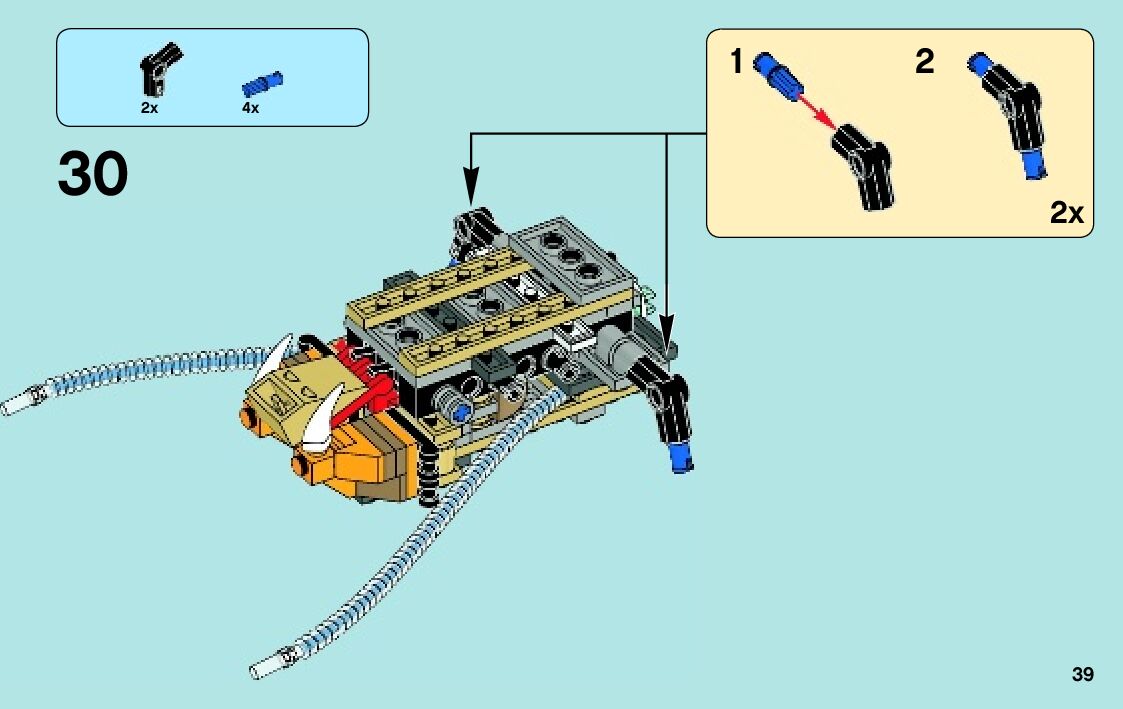 2x
4x

30

1
2
2x

39