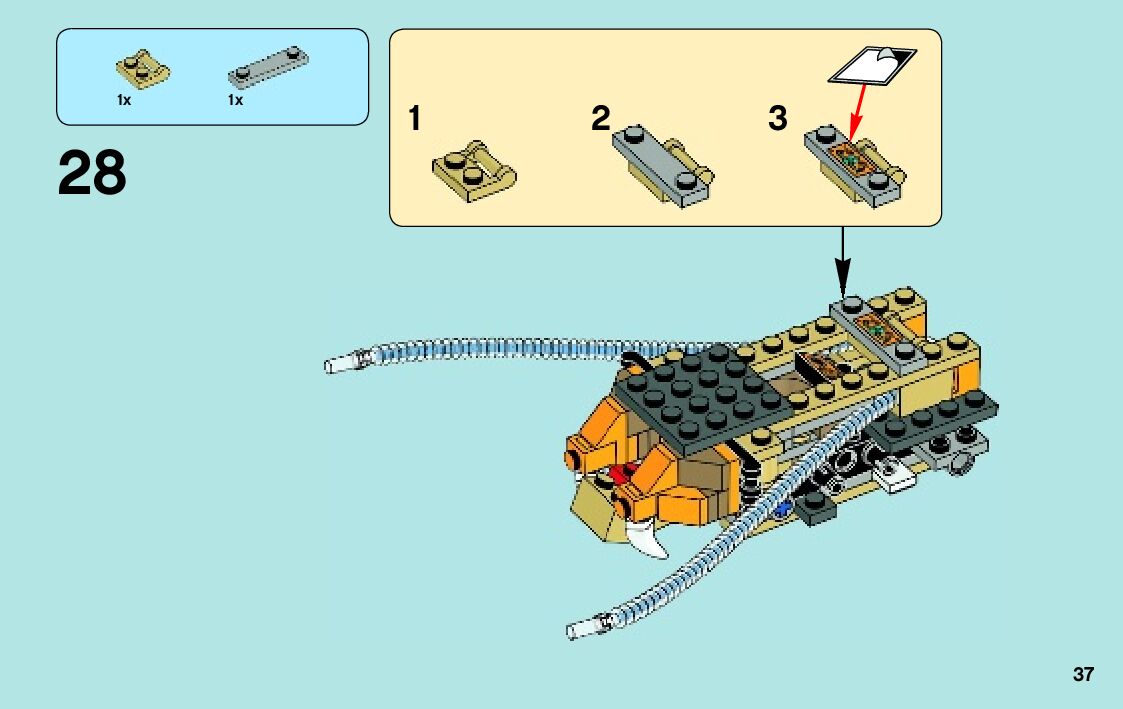 1x
1x

28

1
2
3

37