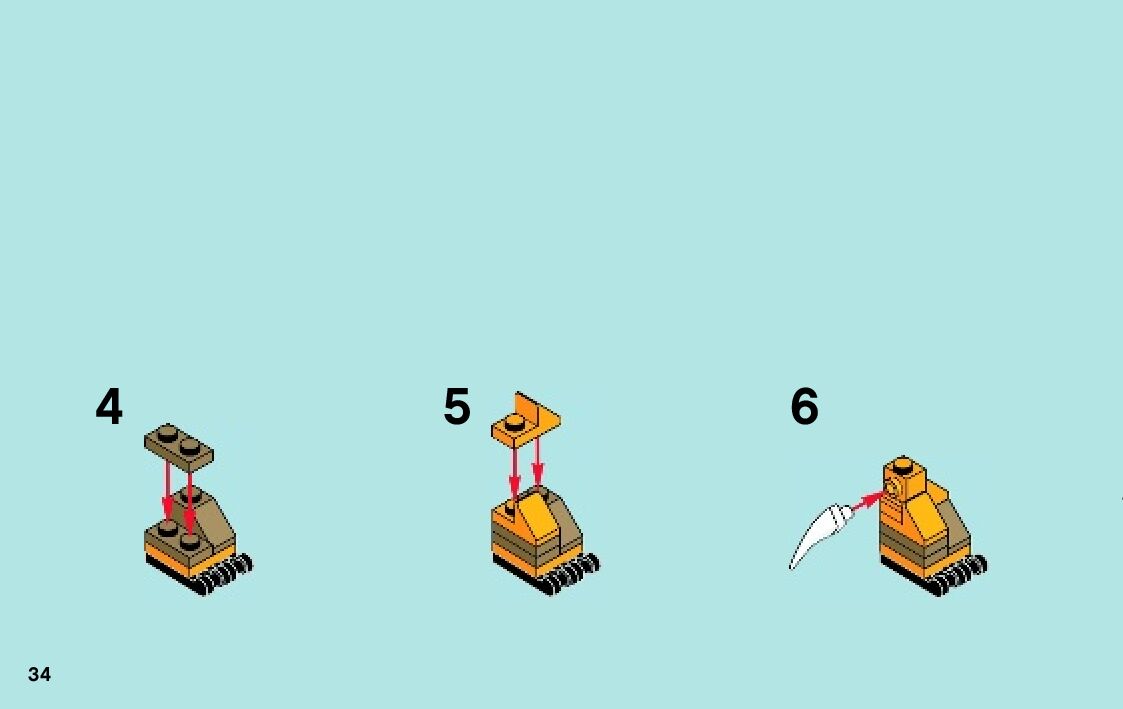 4

5

6

34