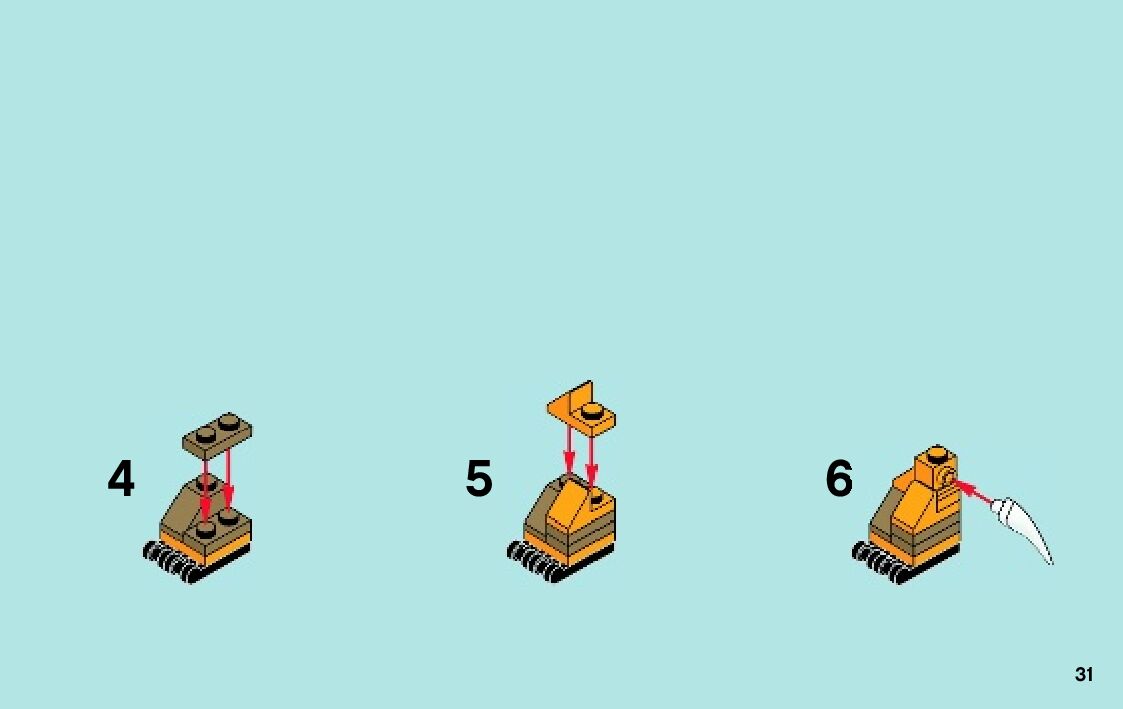 4

5

6

31