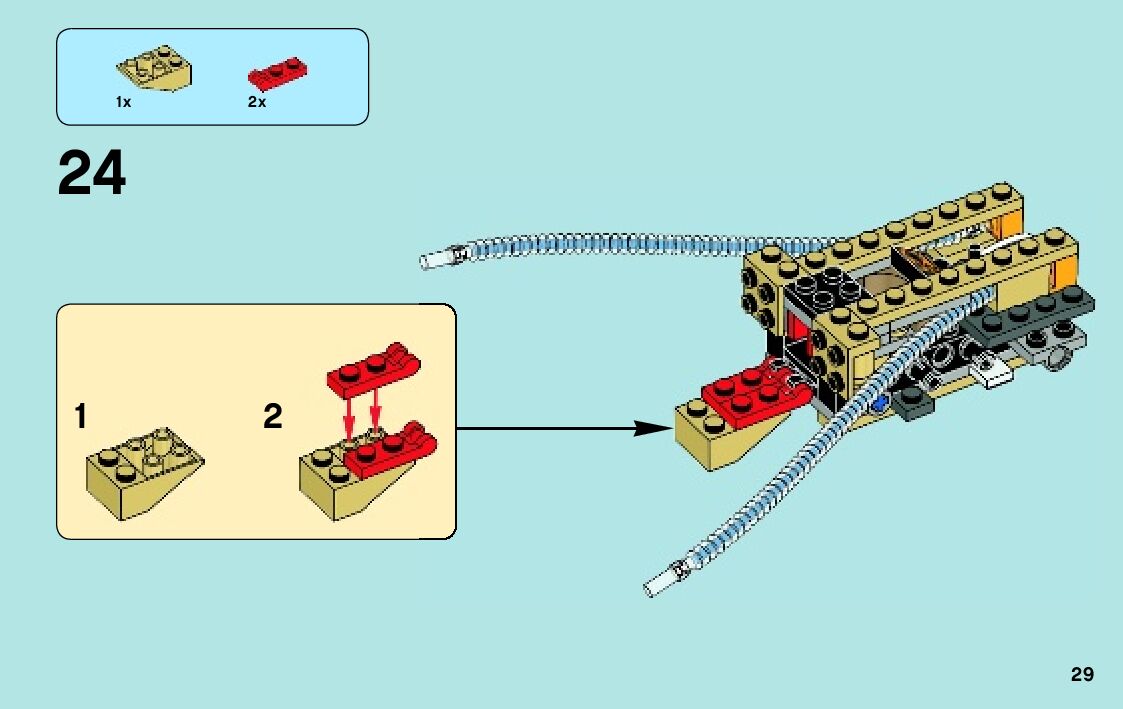 1x
2x

24

1
2

29