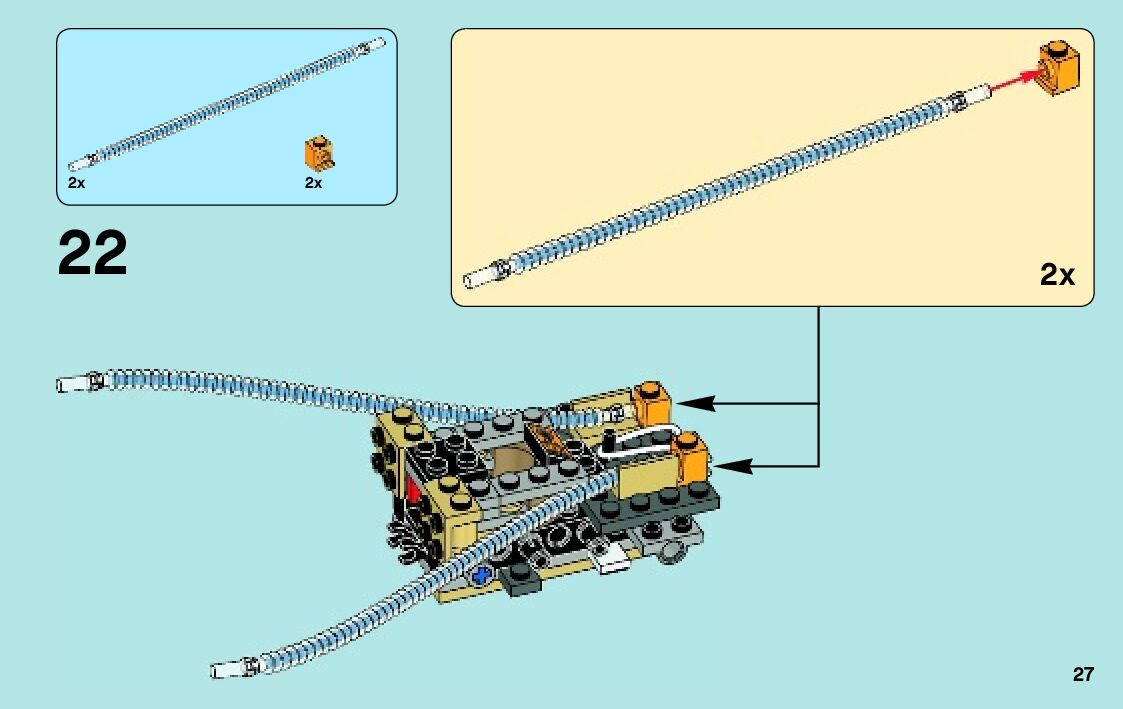 2x
2x

22

2x

27