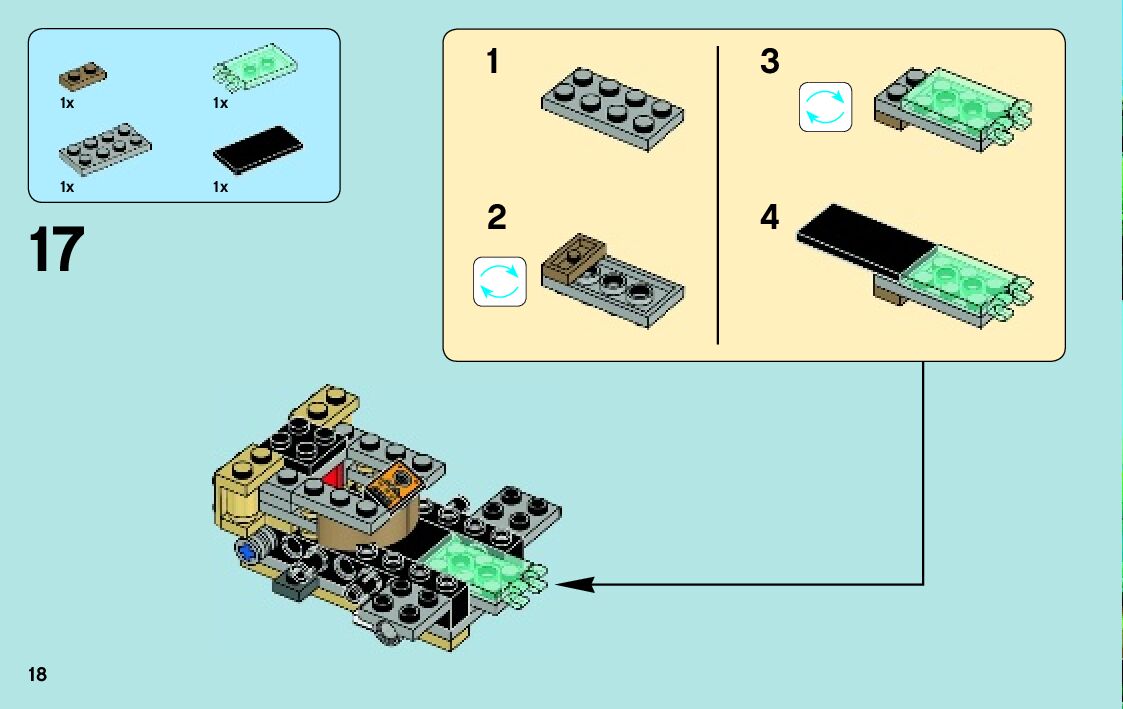 1x
1x
1x
1x

17

1
2
3
4

18