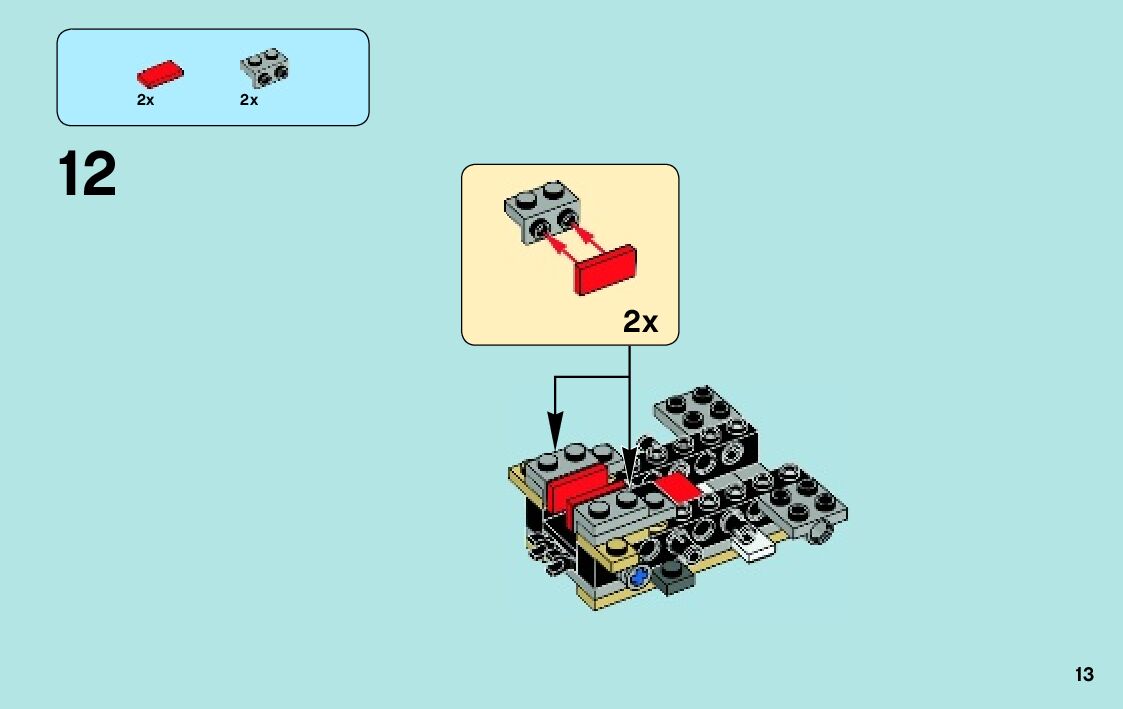 2x 2x

12

2x

13