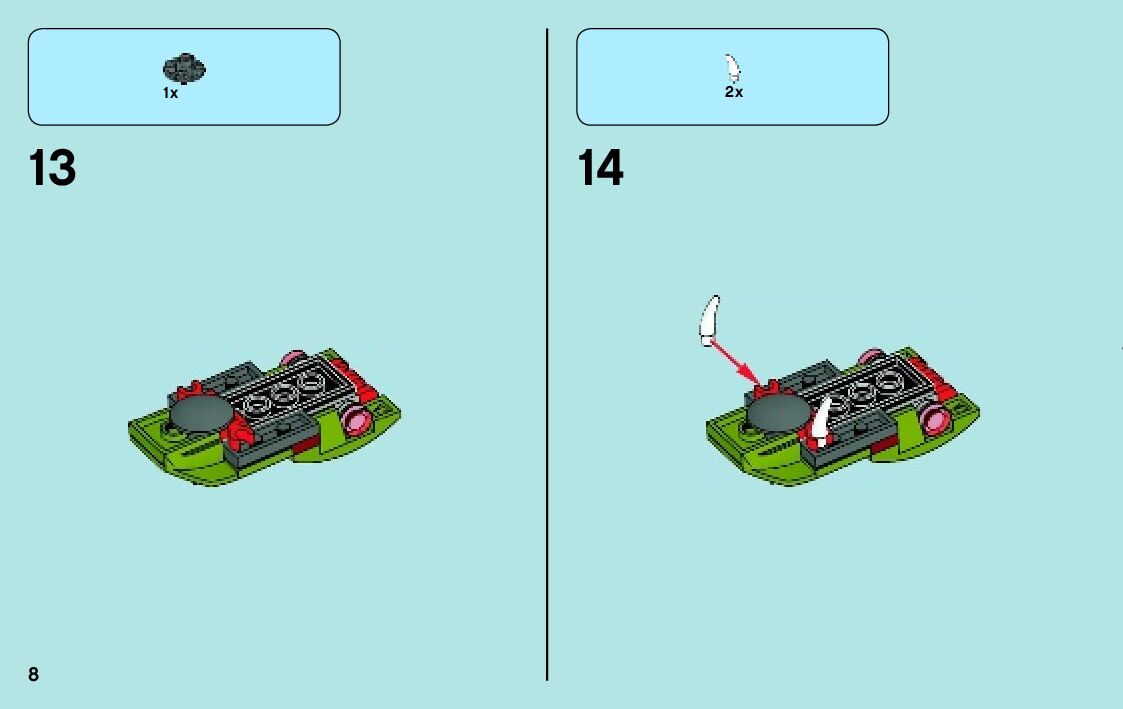 1x

13

2x

14

8