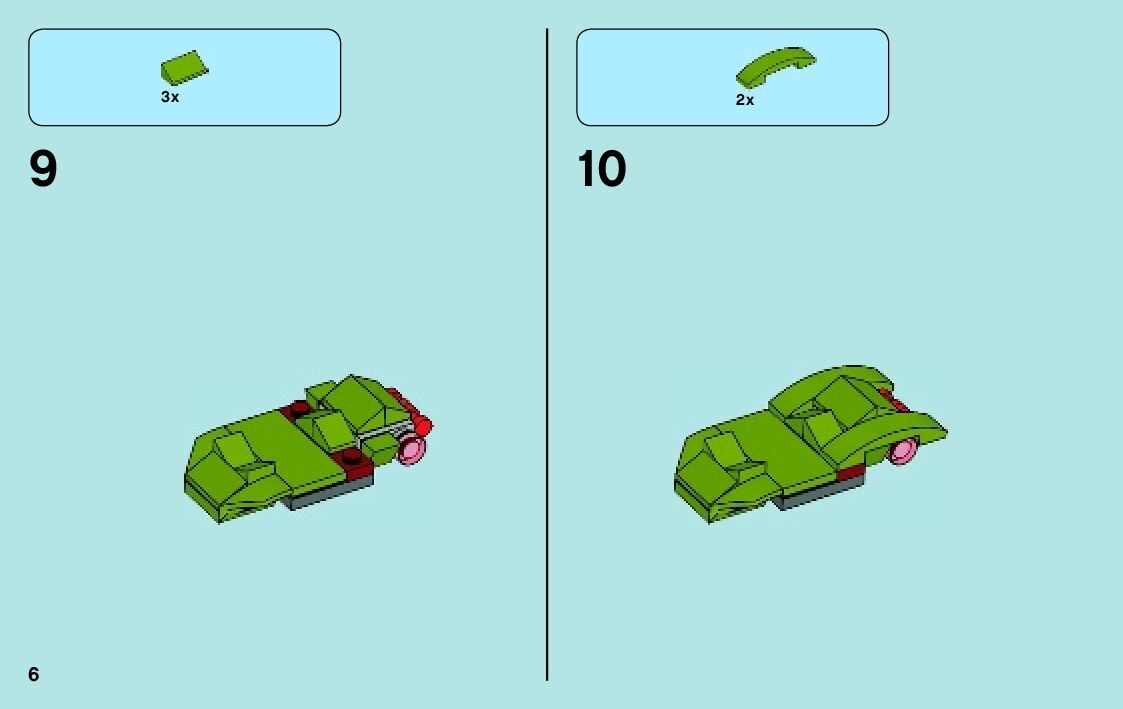 3x

9

2x

10

6