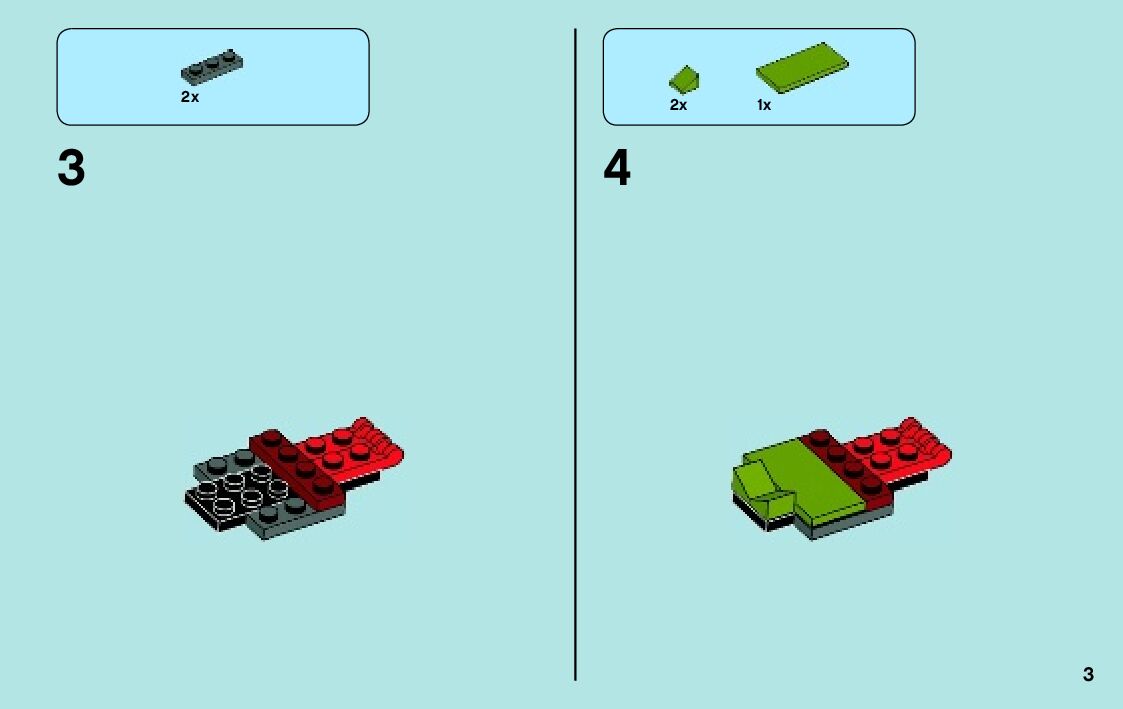 2x

3

2x 1x

4

3