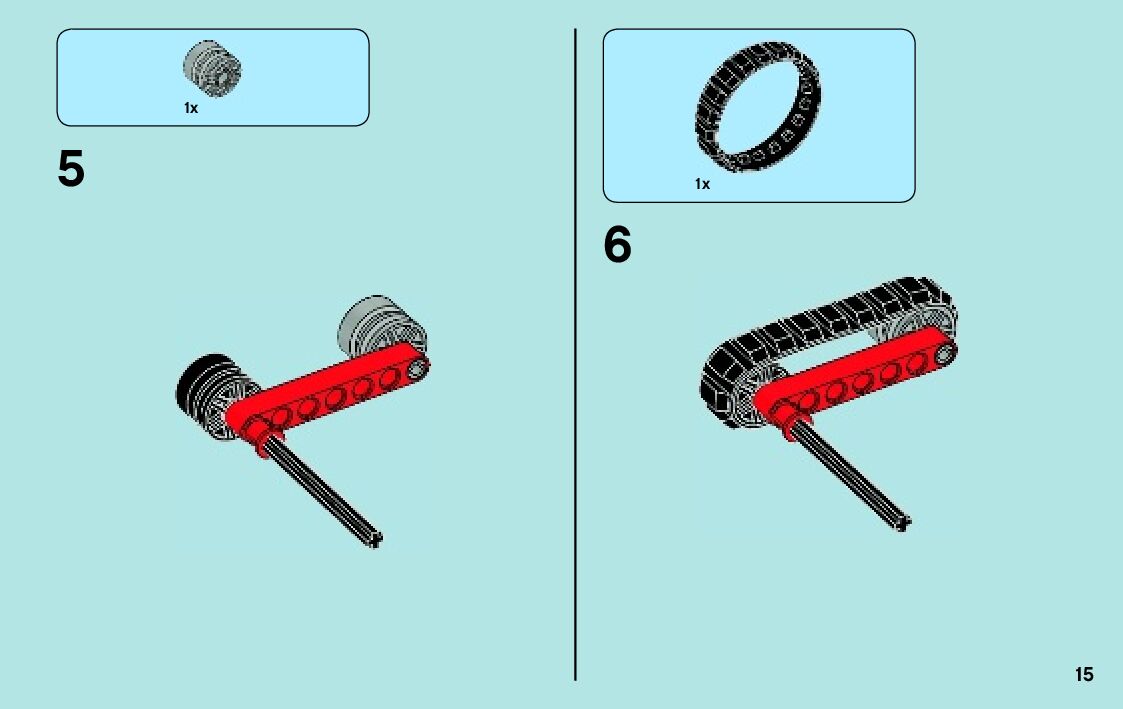 1x

5

1x

6

15