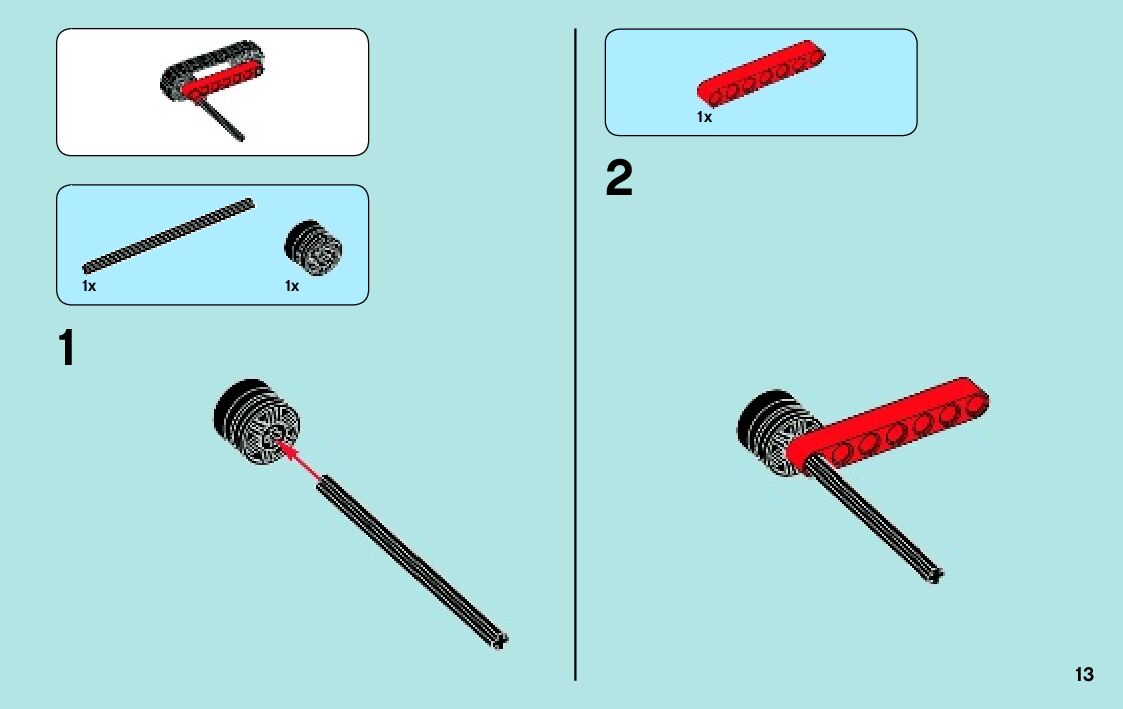 1x

1x

1

1x

2

13