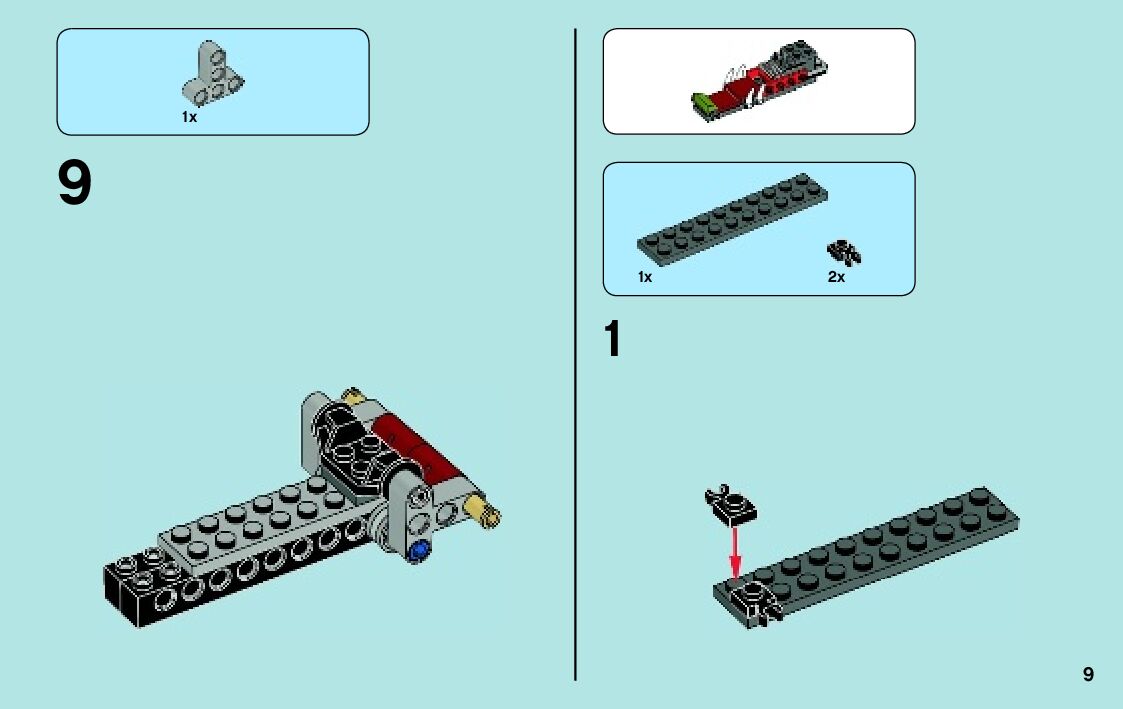 1x

9

1x

2x

1

9