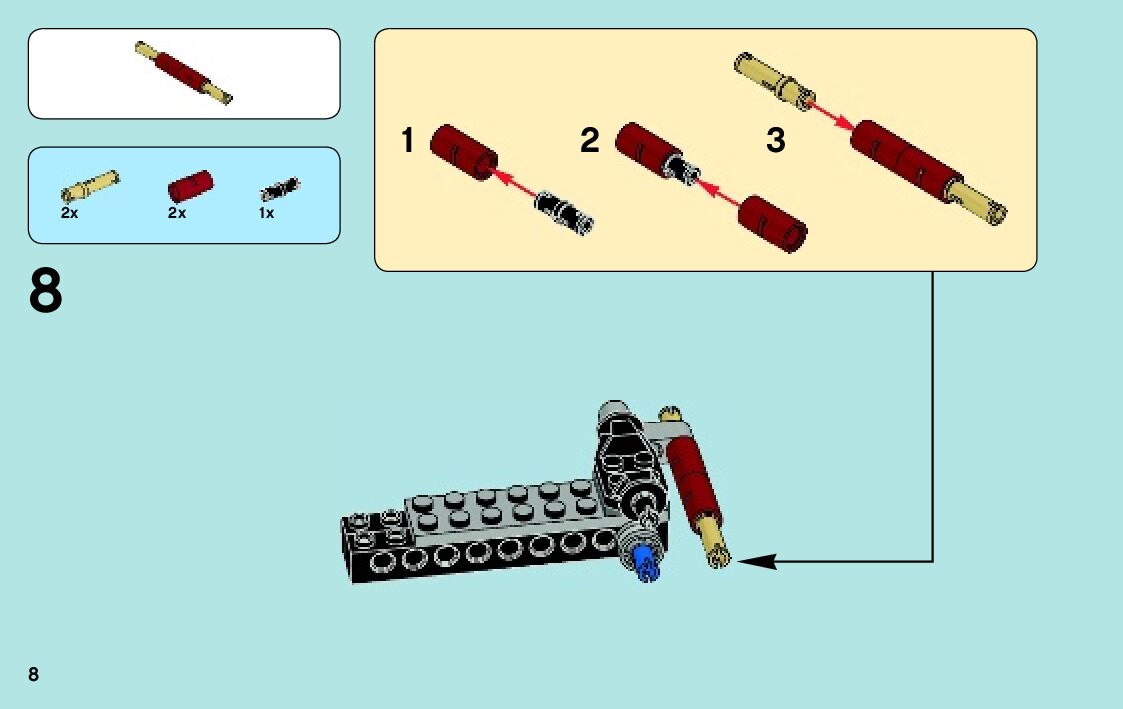 2x
2x
1x

8

1
2
3

8