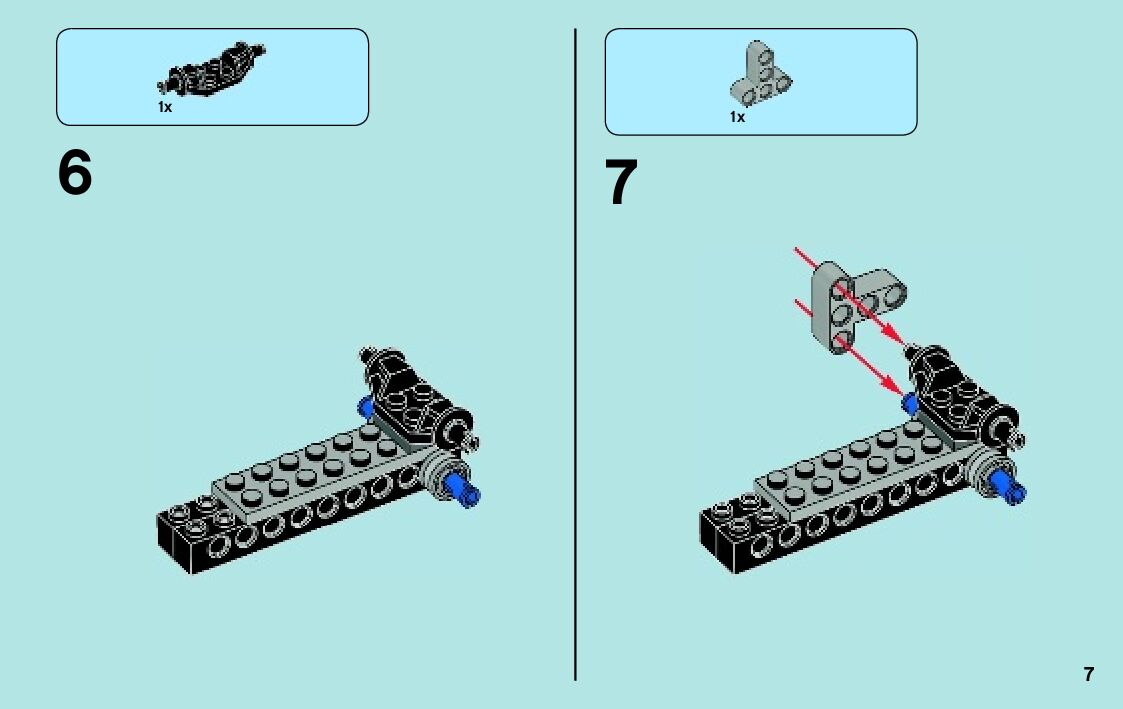 1x

6

1x

7

7