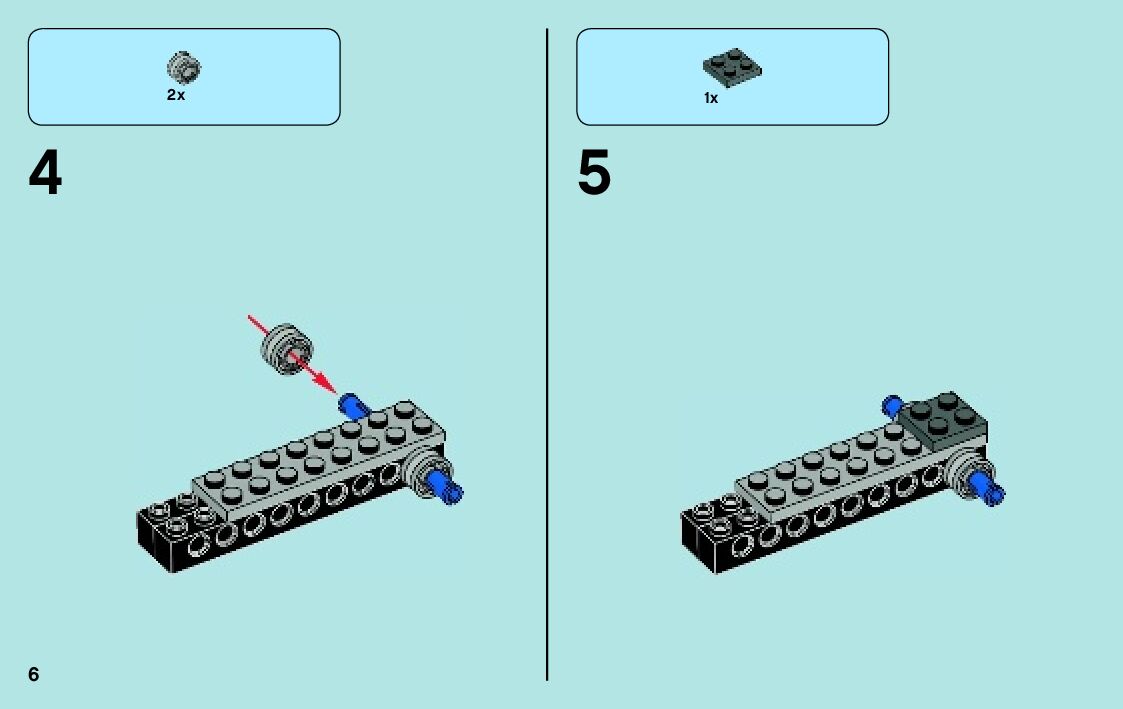 2x

4

1x

5

6