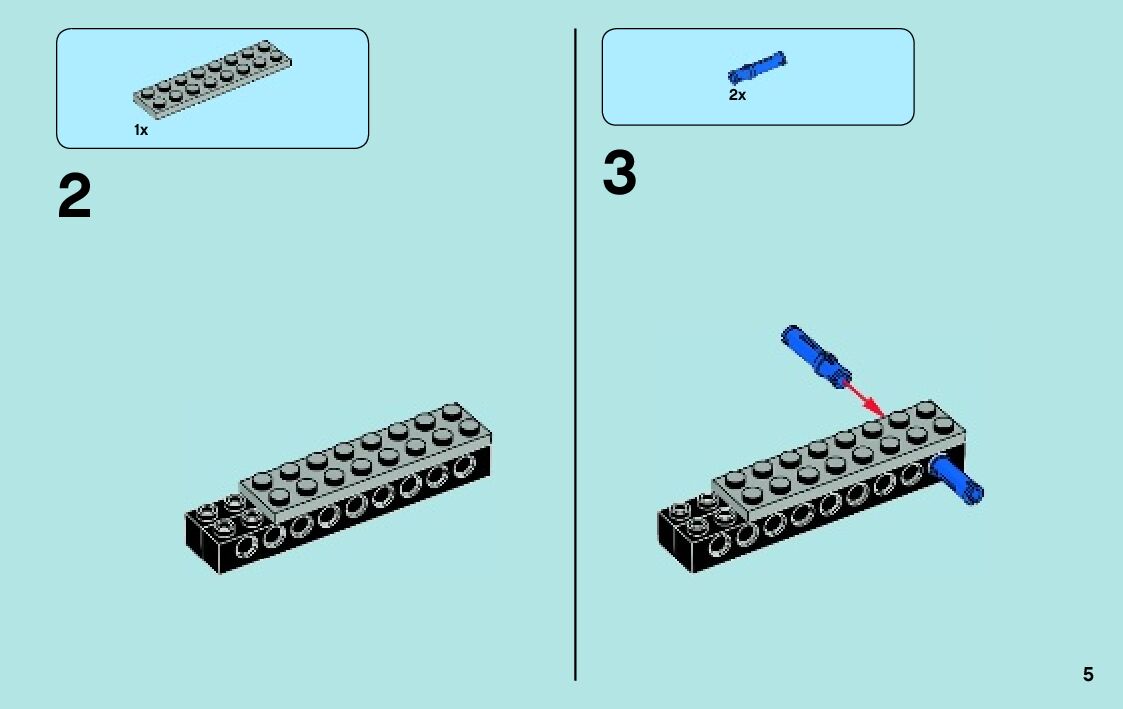 1x

2

2x

3

5