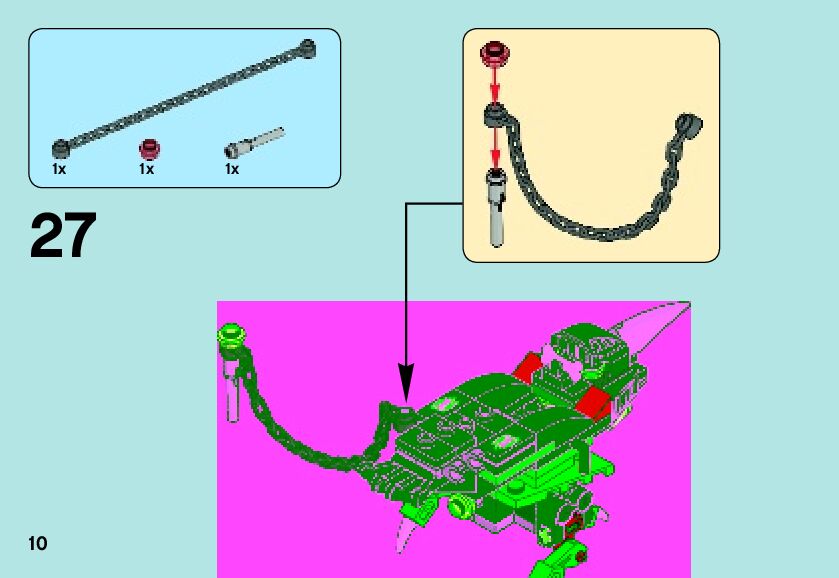 1x 1x 1x

27

10