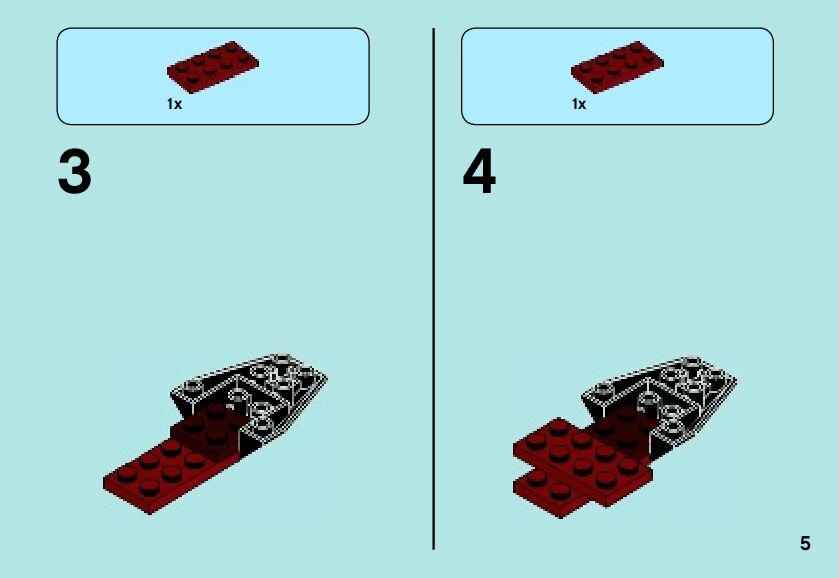 1x

3

1x

4

5