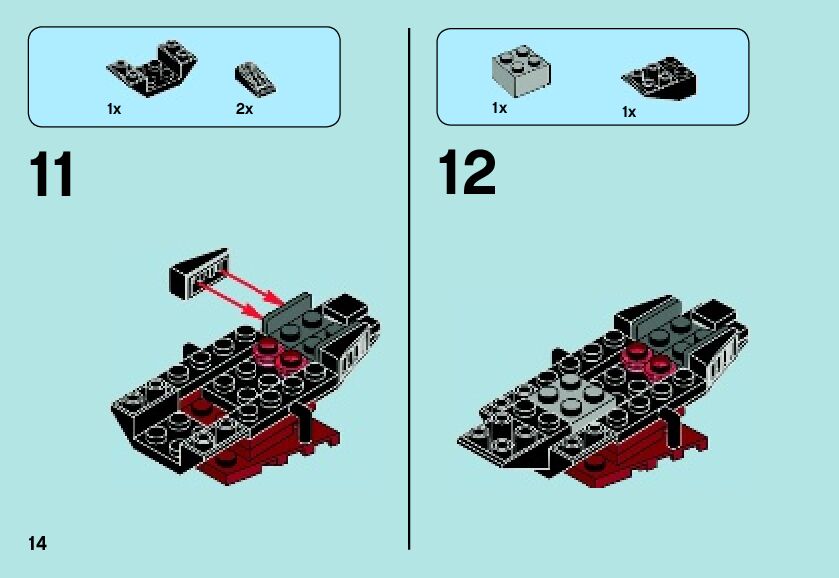 1x 2x

11

1x 1x

12

14