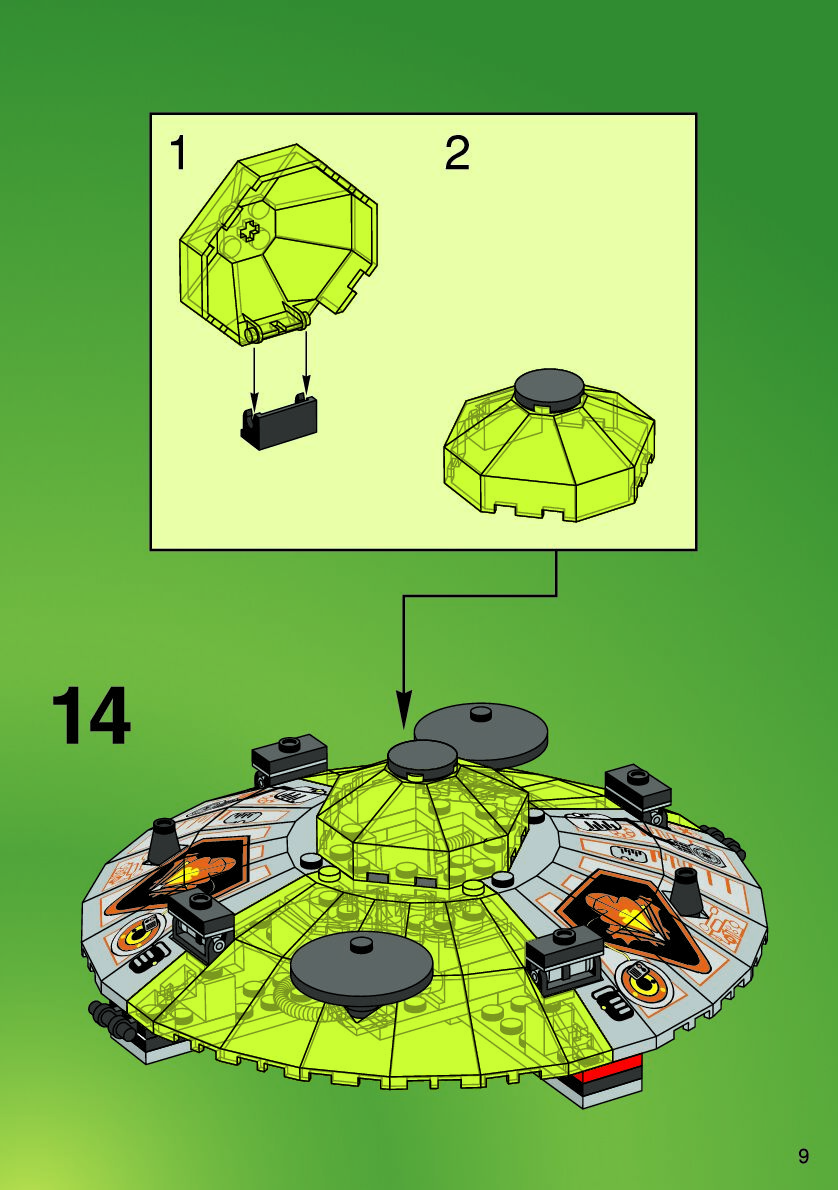 1

2

14

9