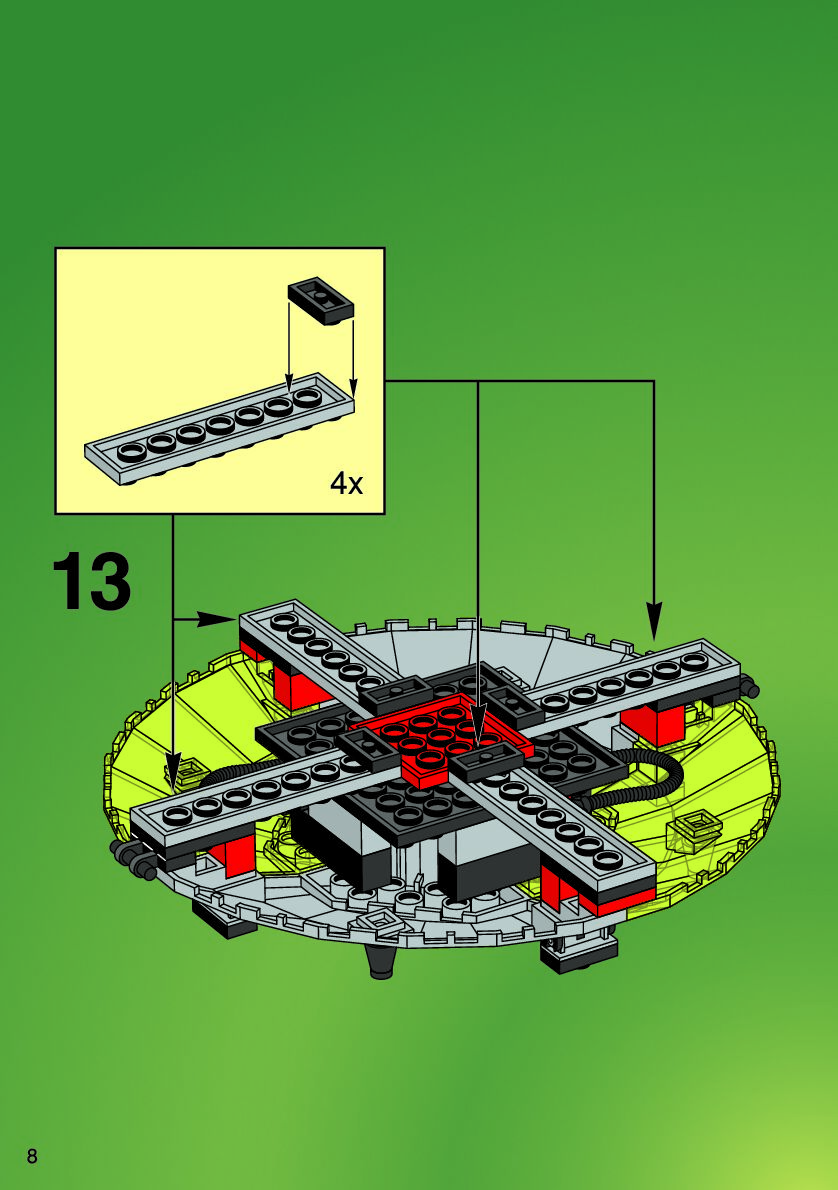 4x

13

8