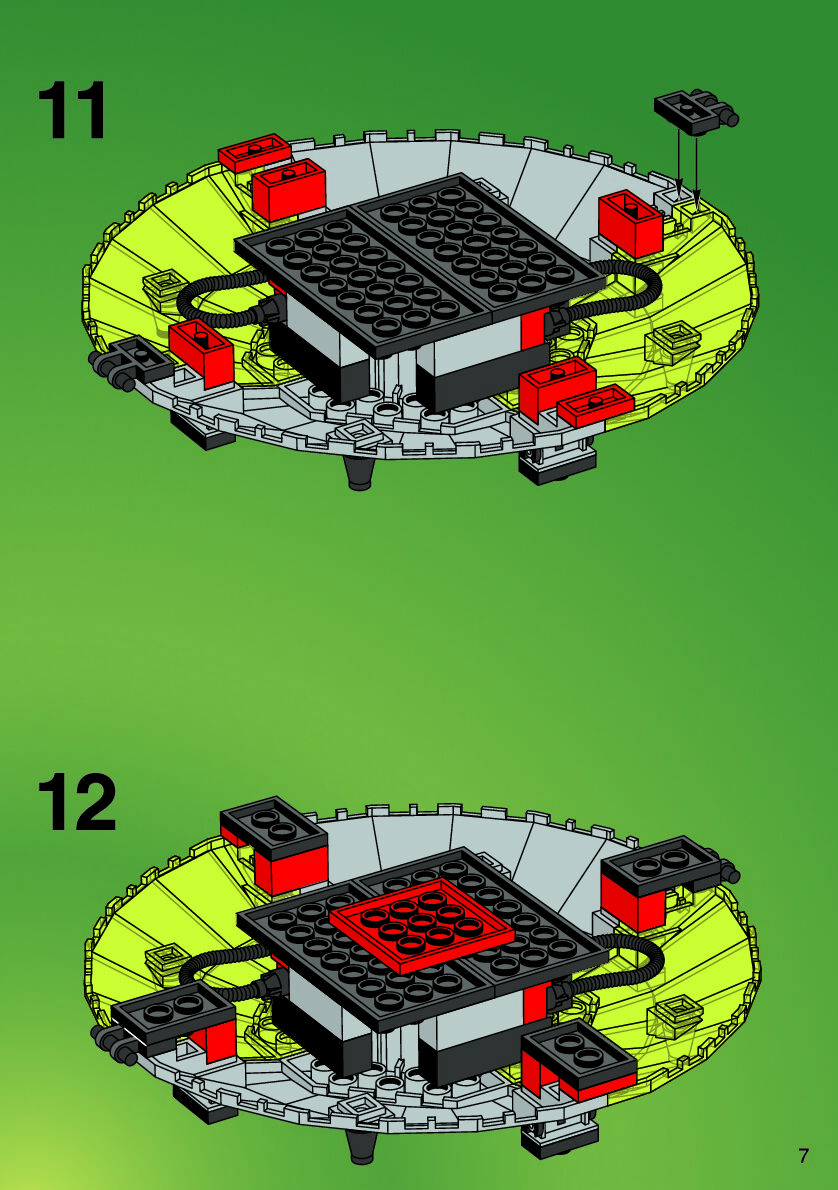 11

12

7