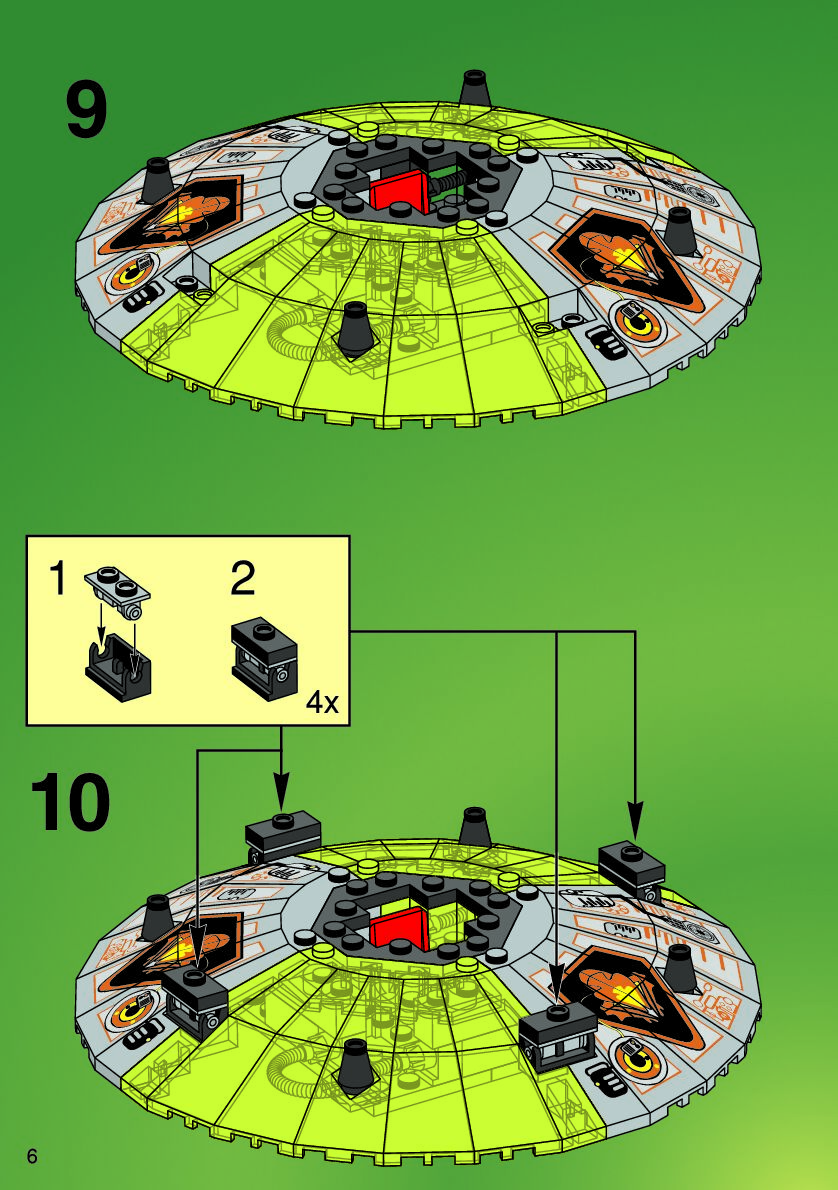 9

1 2

4x

10

6