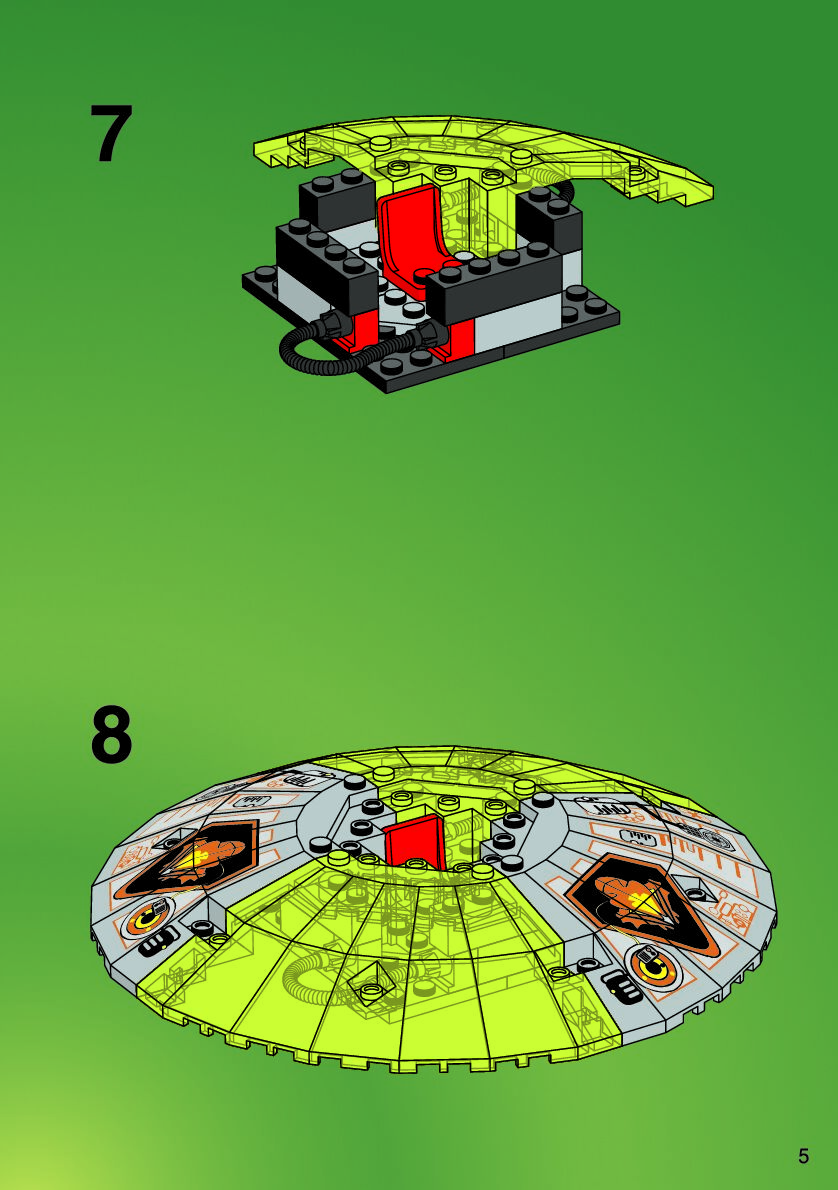 7

8

5