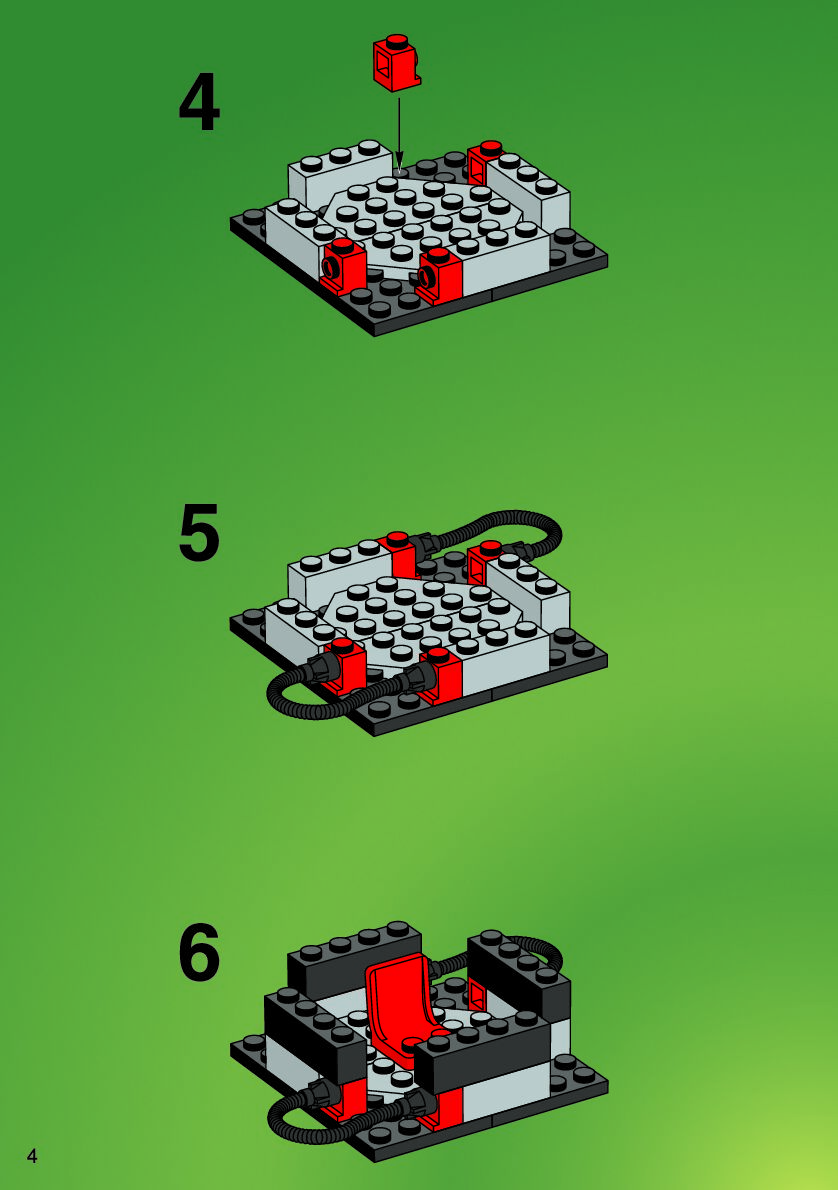 4

5

6

4