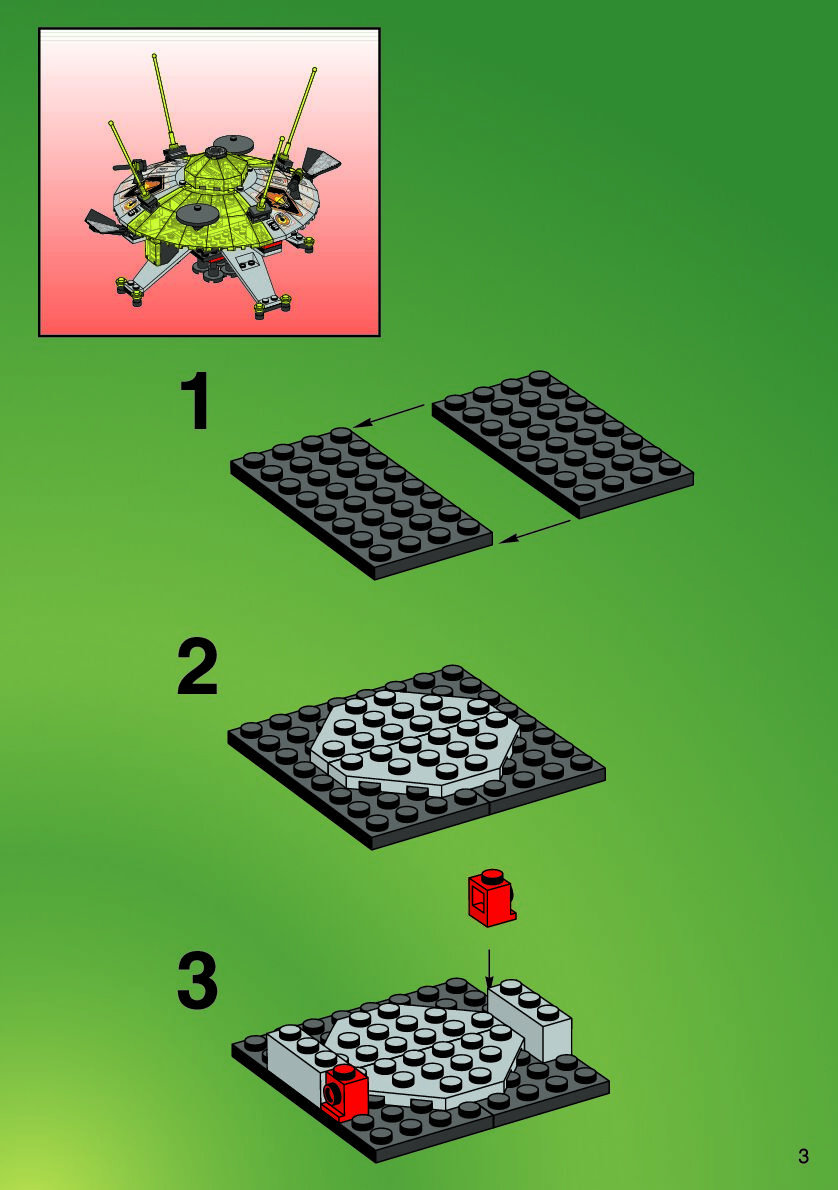 1

2

3

3