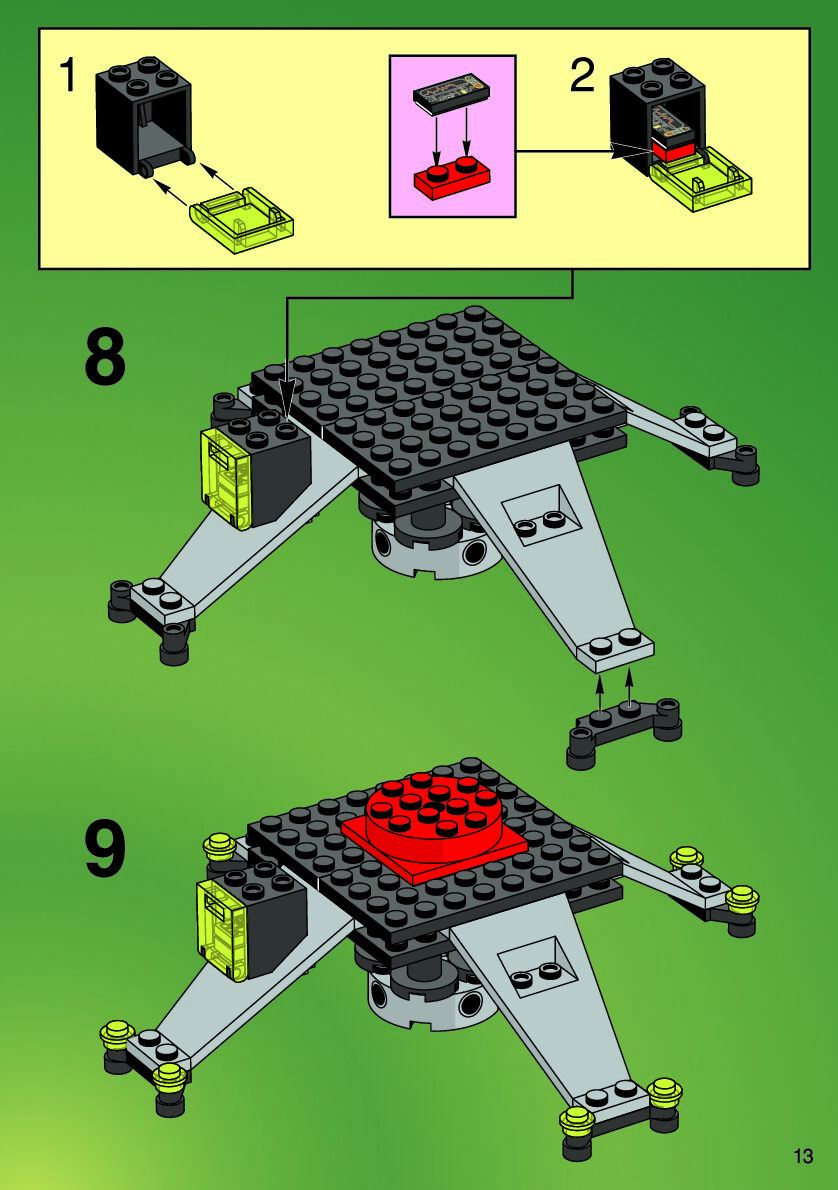 1

2

8

9

13