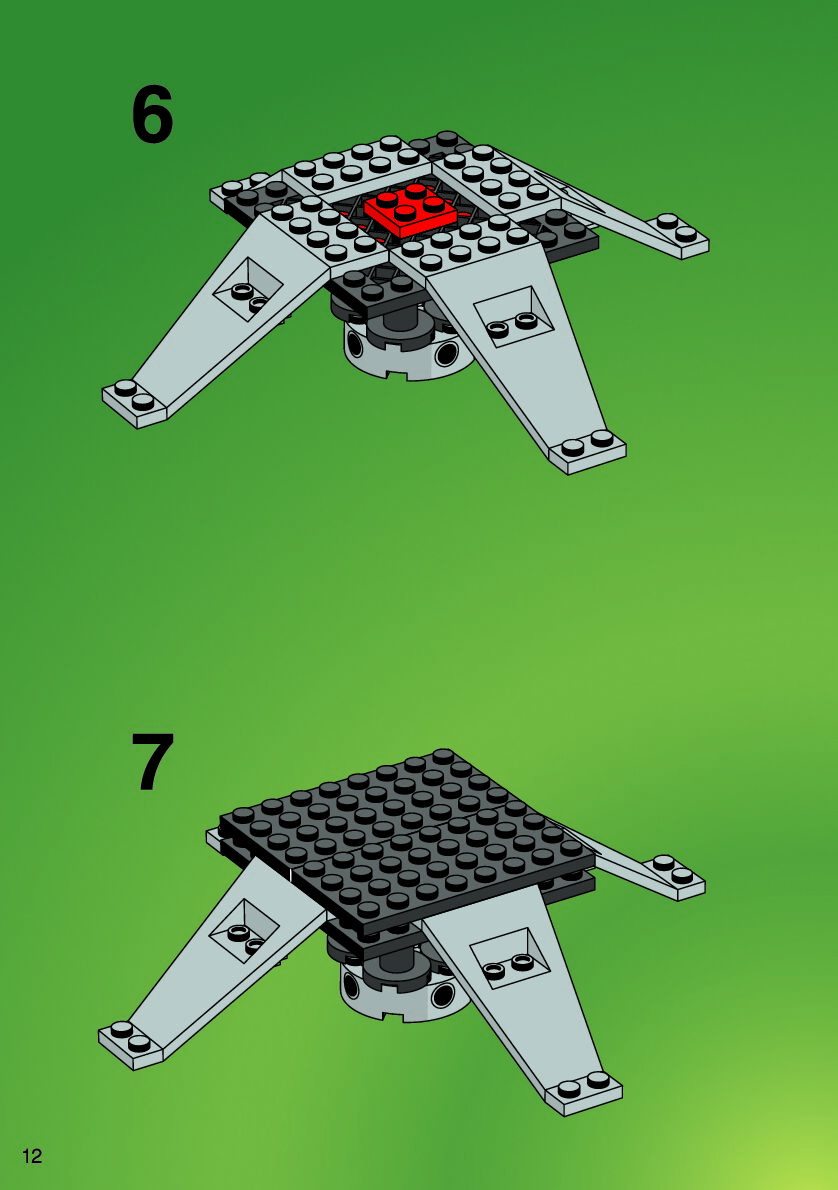 6

7

12