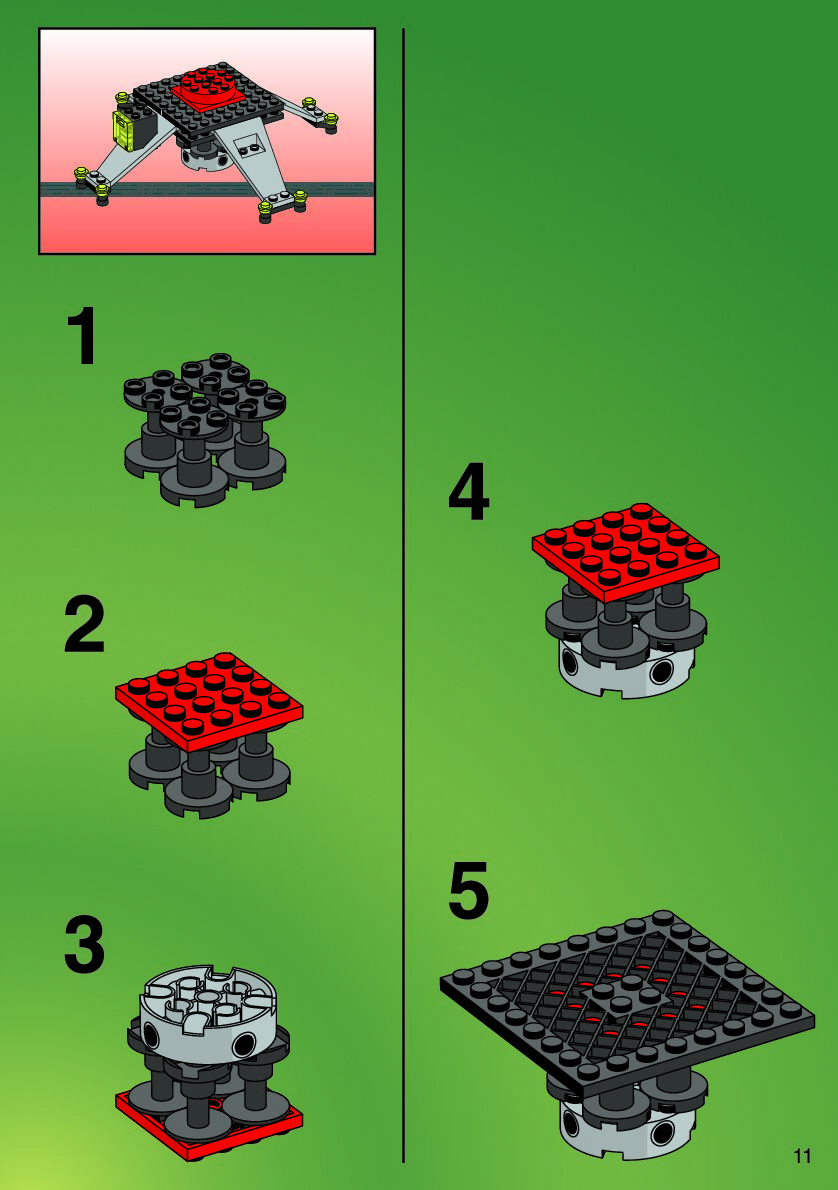 1

2

3

4

5

11