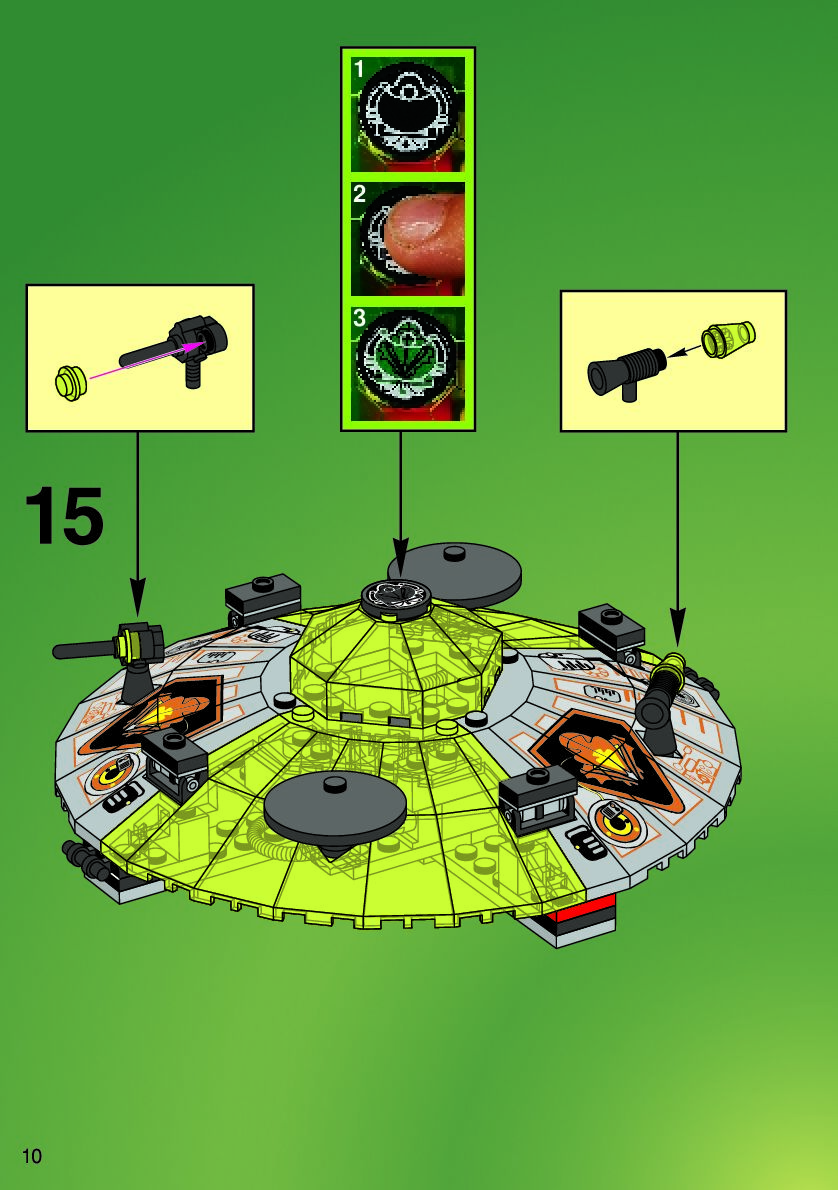 1

2

3

15

10