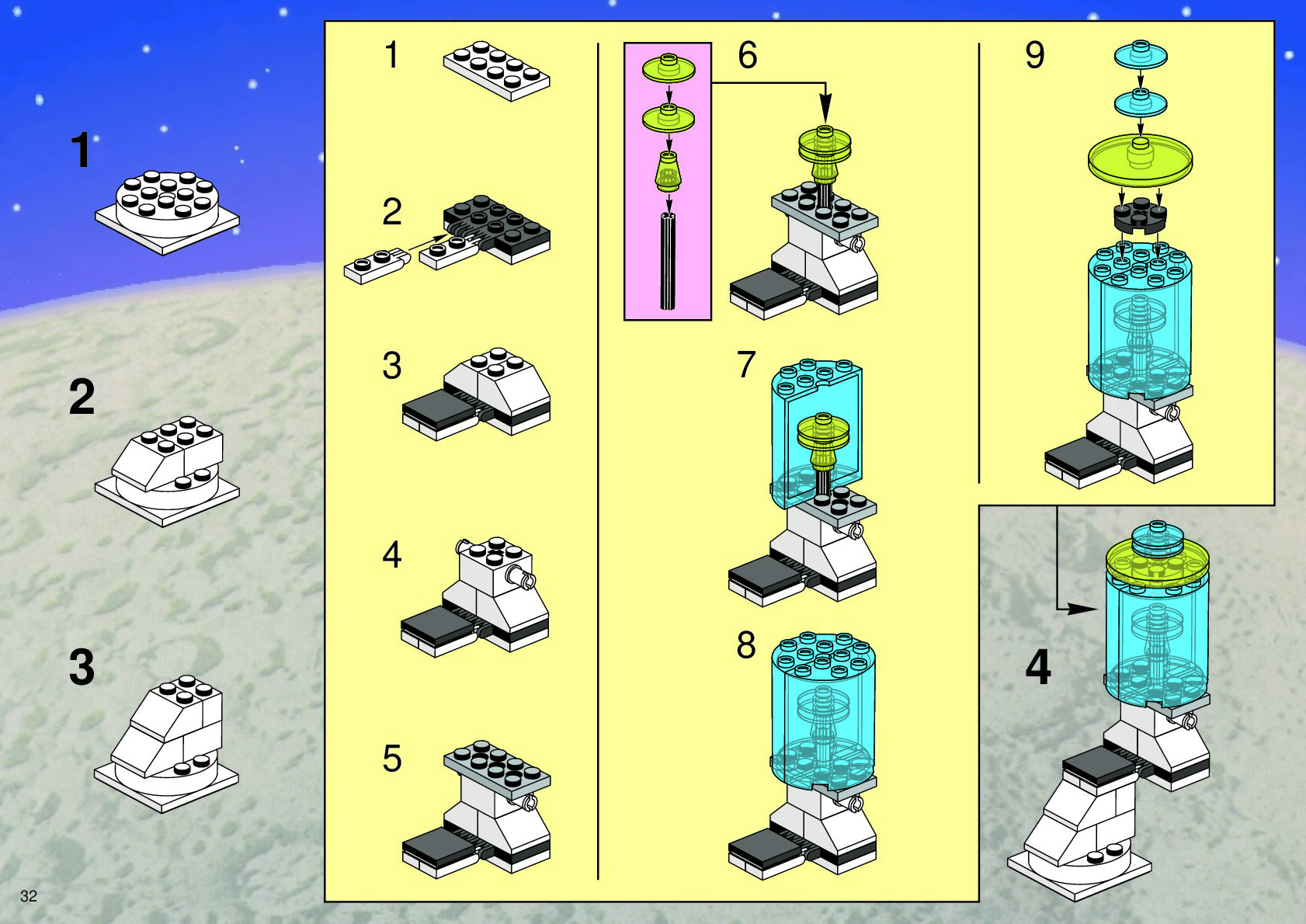 1

2

3

1

2

3

4

5

6

7

8

9

4

32