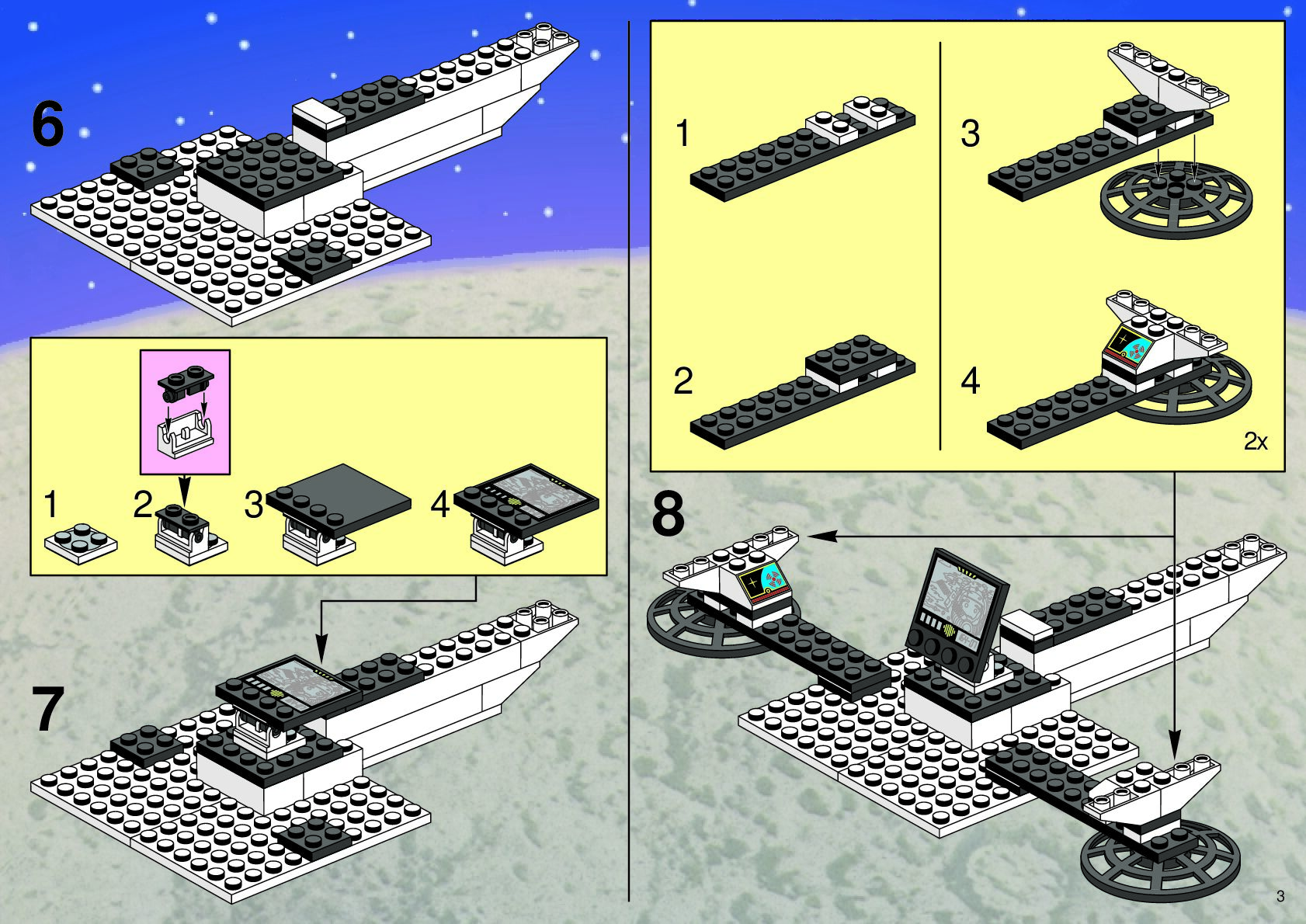 6

1 2 3 4

7

1

2

3

4

2x

8

3