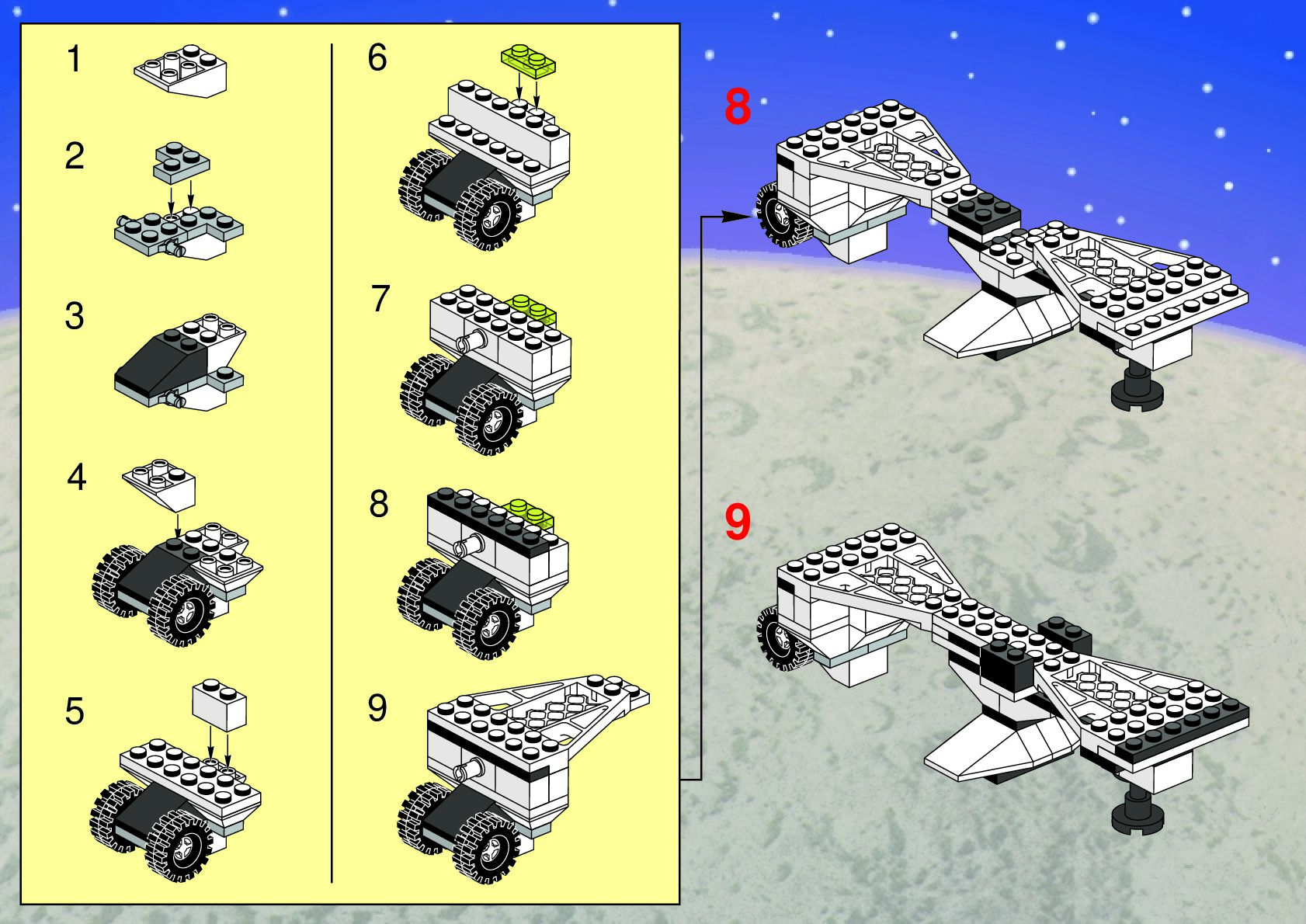 1

2

3

4

5

6

7

8

9

8

9