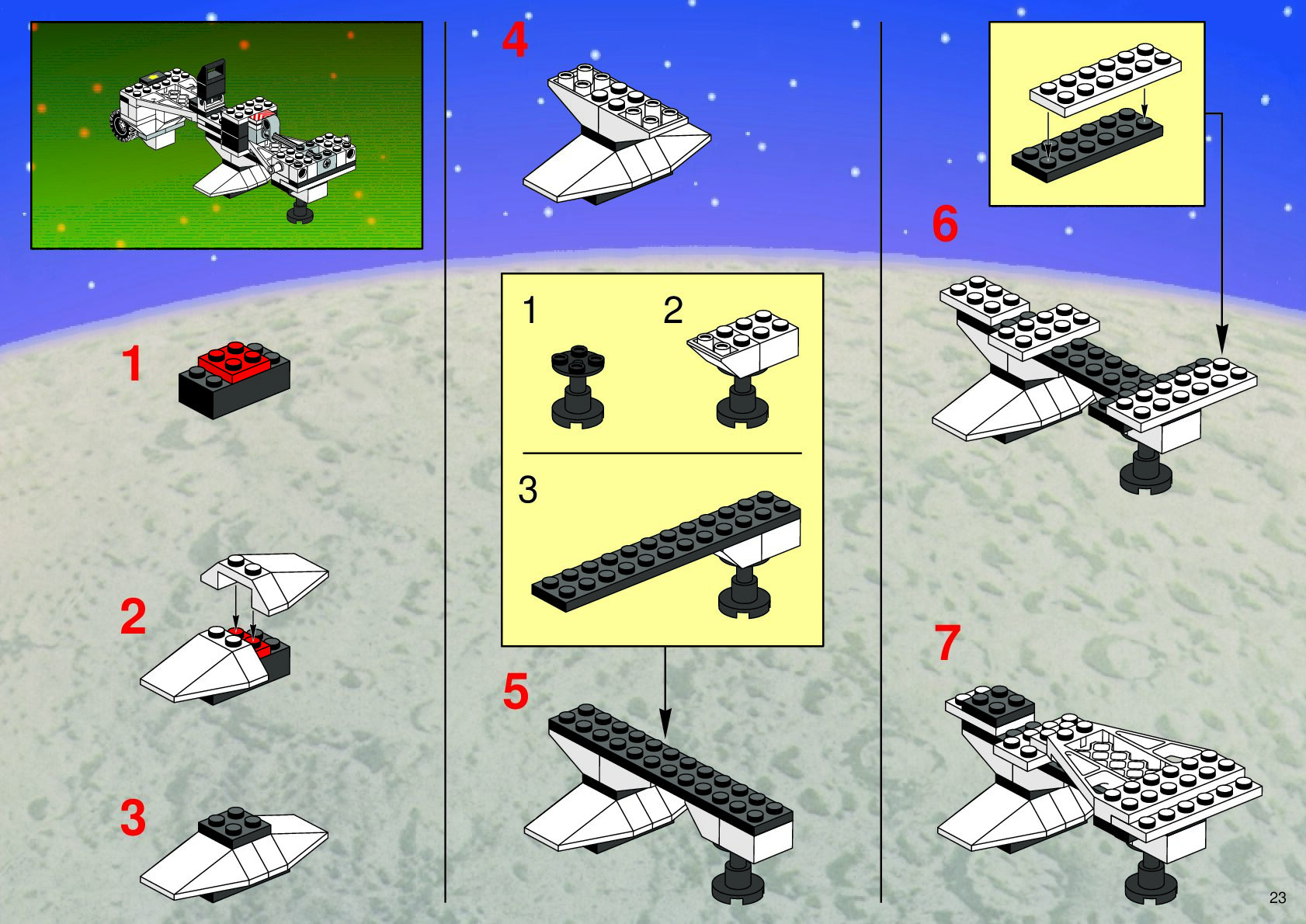 1

2

3

4

1

2

3

5

6

7

23