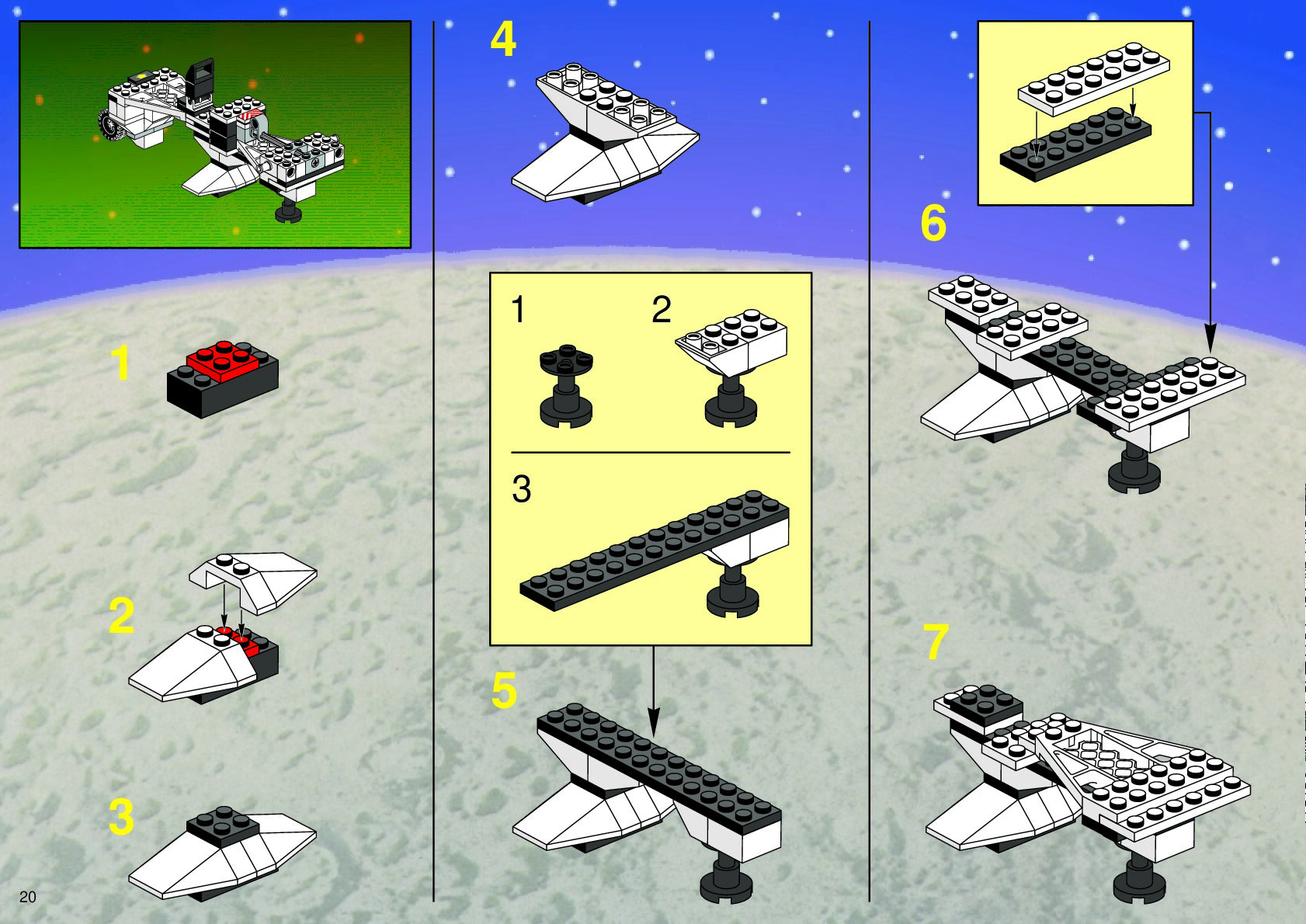 1

2

3

20

4

1

2

3

5

6

7