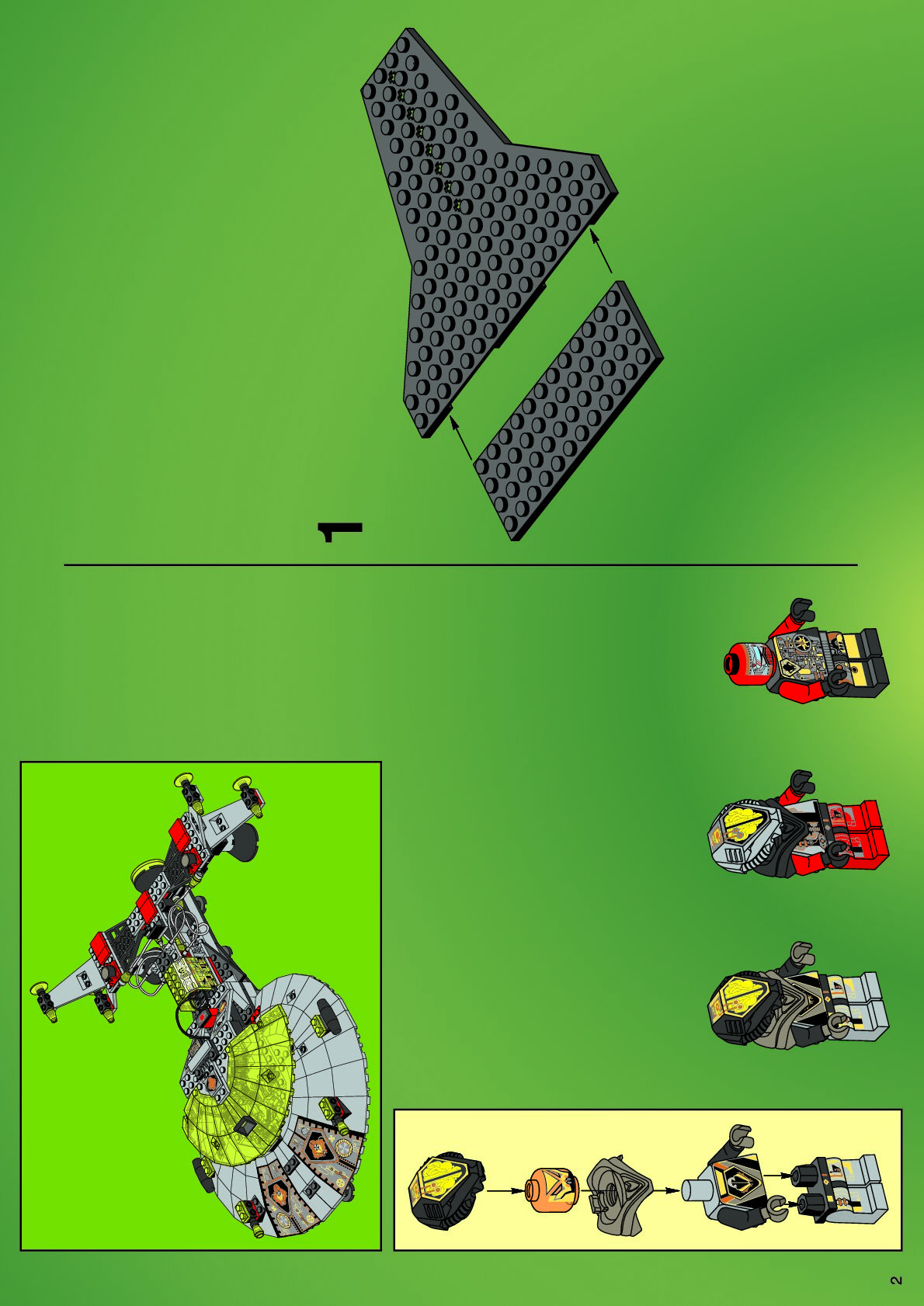 1

2