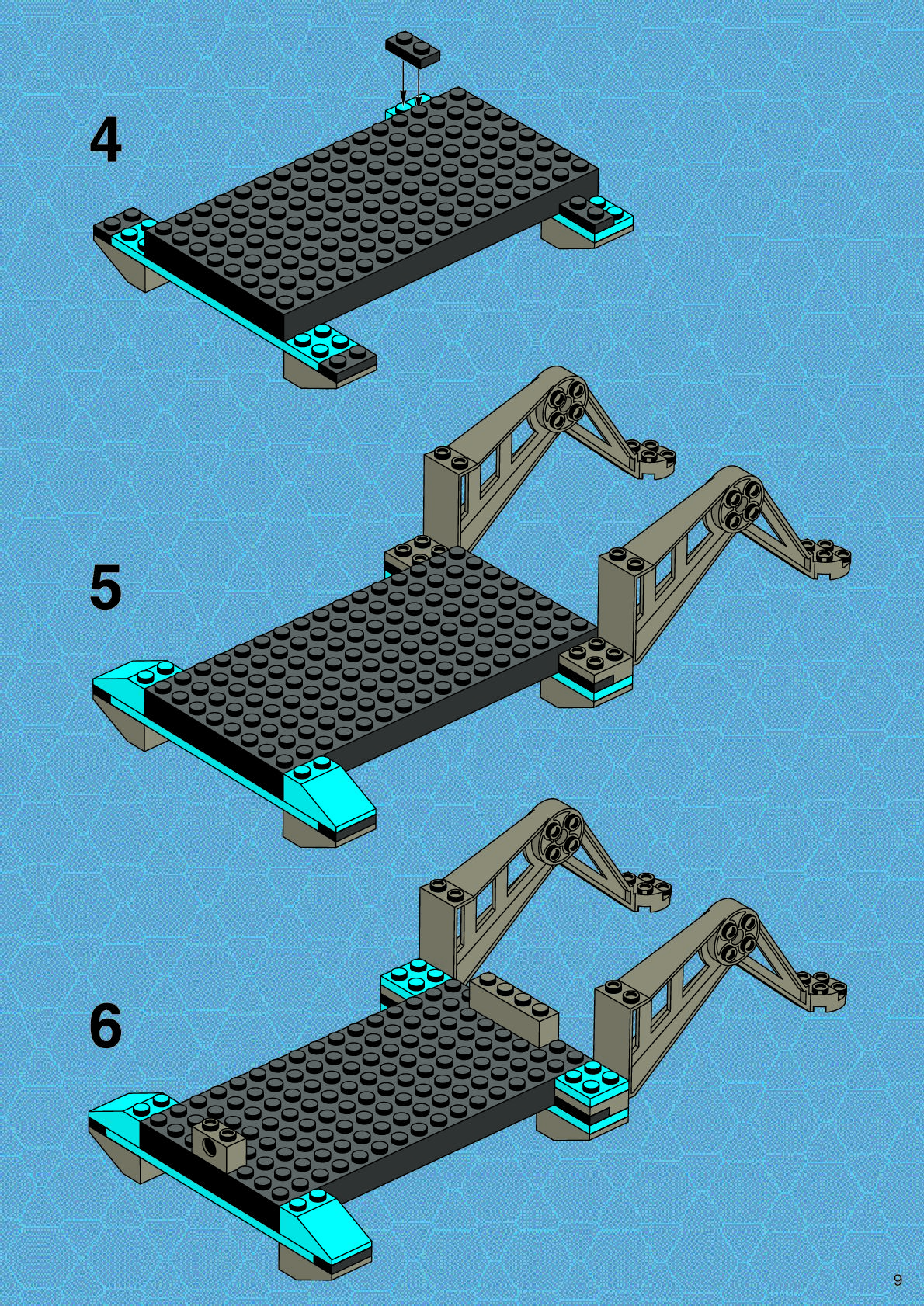 4

5

6

9