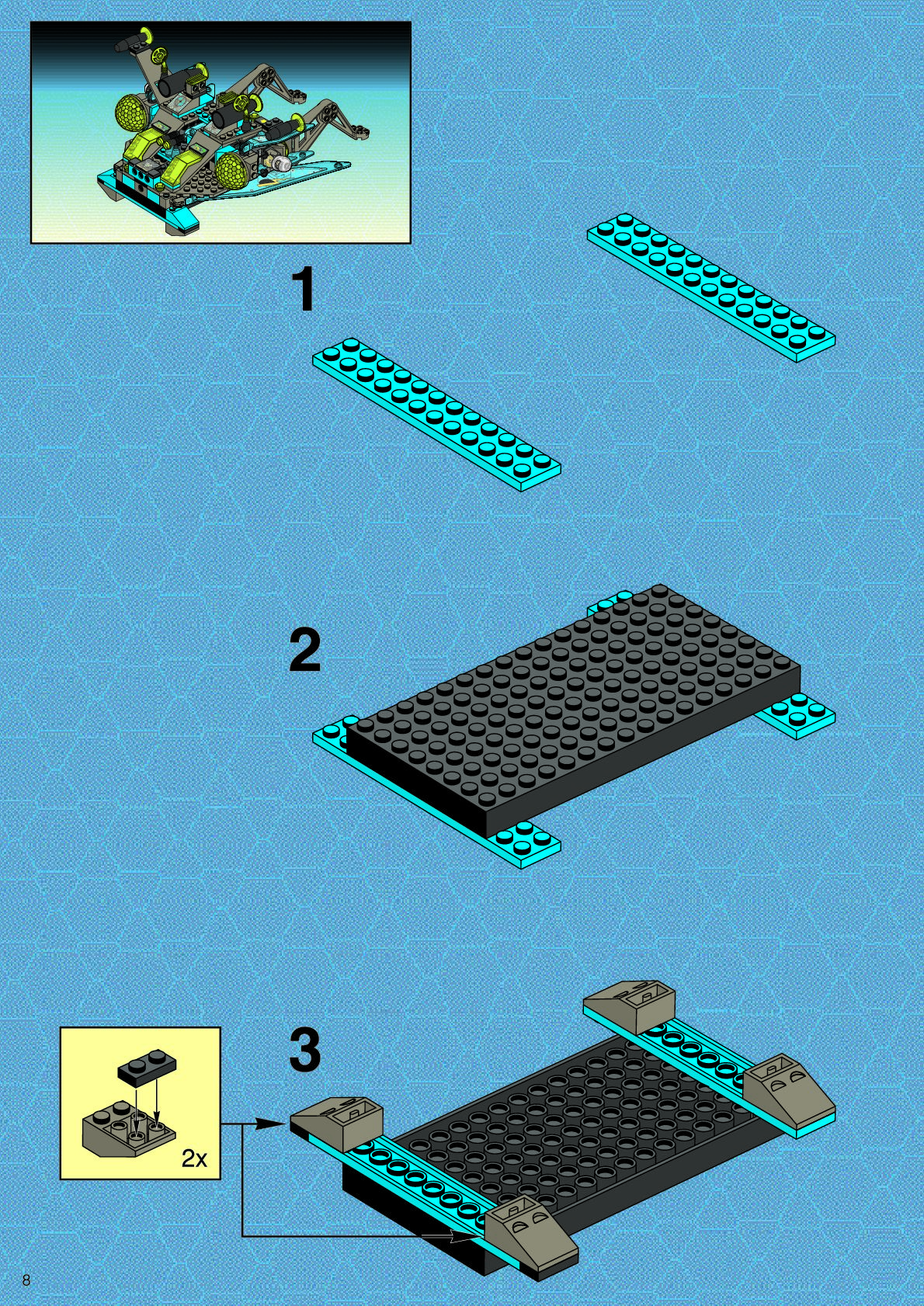 1

2

3

2x

8