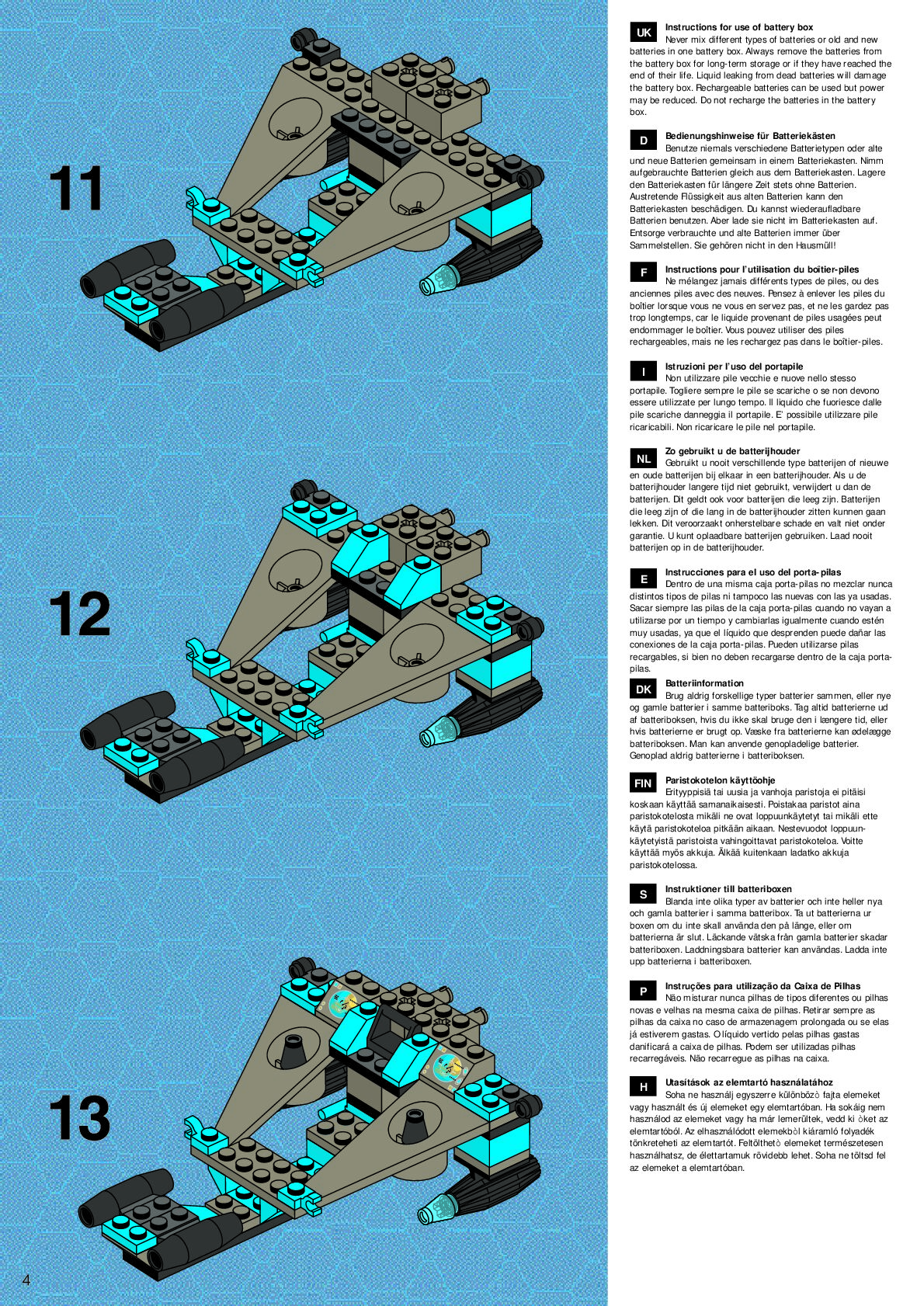 11

12

13

4

UK
Instructions for use of battery box
Never mix different types of batteries or old and new batteries in one battery box. Always remove the batteries from the battery box for long-term storage or if they have reached the end of their life. Liquid leaking from dead batteries will damage the battery box. Rechargeable batteries can be used but power may be reduced. Do not recharge the batteries in the battery box.

D
Bedienungshinweise für Batteriekästen
Benutze niemals verschiedene Batterietypen oder alte und neue Batterien gemeinsam in einem Batteriekasten. Nimm aufgebrauchte Batterien gleich aus dem Batteriekasten. Lagere den Batteriekasten für längere Zeit stets ohne Batterien. Austretende Flüssigkeit aus alten Batterien kann den Batteriekasten beschädigen. Du kannst wiederaufladbare Batterien benutzen. Aber lade sie nicht im Batteriekasten auf. Entsorge verbrauchte und alte Batterien immer über Sammelstellen. Sie gehören nicht in den Hausmüll!

F
Instructions pour l'utilisation du boîtier-piles
Ne mélangez jamais différents types de piles, ou des anciennes piles avec des neuves. Pensez à enlever les piles du boîtier lorsque vous ne vous en servez pas, et ne les gardez pas trop longtemps, car le liquide provenant de piles usagées peut endommager le boîtier. Vous pouvez utiliser des piles rechargeables, mais ne les rechargez pas dans le boîtier-piles.

I
Istruzioni per l'uso del portapile
Non utilizzare pile vecchie e nuove nello stesso portapile. Togliere sempre le pile se scariche o se non devono essere utilizzate per lungo tempo. Il liquido che fuoriesce dalle pile scariche danneggia il portapile. E' possibile utilizzare pile ricaricabili. Non ricaricare le pile nel portapile.

NL
Zo gebruikt u de batterijhouder
Gebruikt u nooit verschillende type batterijen of nieuwe en oude batterijen bij elkaar in een batterijhouder. Als u de batterijhouder langere tijd niet gebruikt, verwijdert u dan de batterijen. Dit geldt ook voor batterijen die leeg zijn. Batterijen die leeg zijn of die lang in de batterijhouder zitten kunnen gaan lekken. Dit veroorzaakt onherstelbare schade en valt niet onder garantie. U kunt oplaadbare batterijen gebruiken. Laad nooit batterijen op in de batterijhouder.

E
Instrucciones para el uso del porta-pilas
Dentro de una misma caja porta-pilas no mezclar nunca distintos tipos de pilas ni tampoco las nuevas con las ya usadas. Sacar siempre las pilas de la caja porta-pilas cuando no vayan a utilizarse por un tiempo y cambiarlas igualmente cuando estén muy usadas, ya que el líquido que desprenden puede dañar las conexiones de la caja porta-pilas. Pueden utilizarse pilas recargables, si bien no deben recargarse dentro de la caja porta-pilas.

DK
Batteriinformation
Brug aldrig forskellige typer batterier sammen, eller nye og gamle batterier i samme batteriboks. Tag altid batterierne ud af batteriboksen, hvis du ikke skal bruge den i længere tid, eller hvis batterierne er brugt op. Væske fra batterierne kan ødelægge batteriboksen. Man kan anvende genopladelige batterier. Genoplad aldrig batterierne i batteriboksen.

FIN
Paristokotelon käyttöohje
Erityyppisiä tai uusia ja vanhoja paristoja ei pitäisi koskaan käyttää samanaikaisesti. Poistakaa paristot aina paristokotelosta mikäli ne ovat loppuunkäytetyt tai mikäli ette käytä paristokoteloa pitkään aikaan. Nestevuodot loppuunkäytetyistä paristoista vahingoittavat paristokoteloa. Voitte käyttää myös akkuja. Älkää kuitenkaan ladatko akkuja paristokotelossa.

S
Instruktioner till batteriboxen
Blanda inte olika typer av batterier och inte heller nya och gamla batterier i samma batteribox. Ta ut batterierna ur boxen om du inte skall använda den på länge, eller om batterierna är slut. Läckande vätska från gamla batterier skadar batteriboxen. Laddningsbara batterier kan användas. Ladda inte upp batterierna i batteriboxen.

P
Instruções para utilização da Caixa de Pilhas
Não misturar nunca pilhas de tipos diferentes ou pilhas novas e velhas na mesma caixa de pilhas. Retirar sempre as pilhas da caixa no caso de armazenagem prolongada ou se elas já estiverem gastas. O líquido vertido pelas pilhas gastas danificará a caixa de pilhas. Podem ser utilizadas pilhas recarregáveis. Não recarregue as pilhas na caixa.

H
Utasítások az elemtartó használatához
Soha ne használj egyszerre különbözò fajta elemeket vagy használt és új elemeket egy elemtartóban. Ha sokáig nem használod az elemeket vagy ha már lemerültek, vedd ki òket az elemtartóból. Az elhasználódott elemekbòl kiáramló folyadék tönkreteheti az elemtartót. Feltölthetò elemeket természetesen használhatsz, de élettartamuk rövidebb lehet. Soha ne töltsd fel az elemeket a elemtartóban.