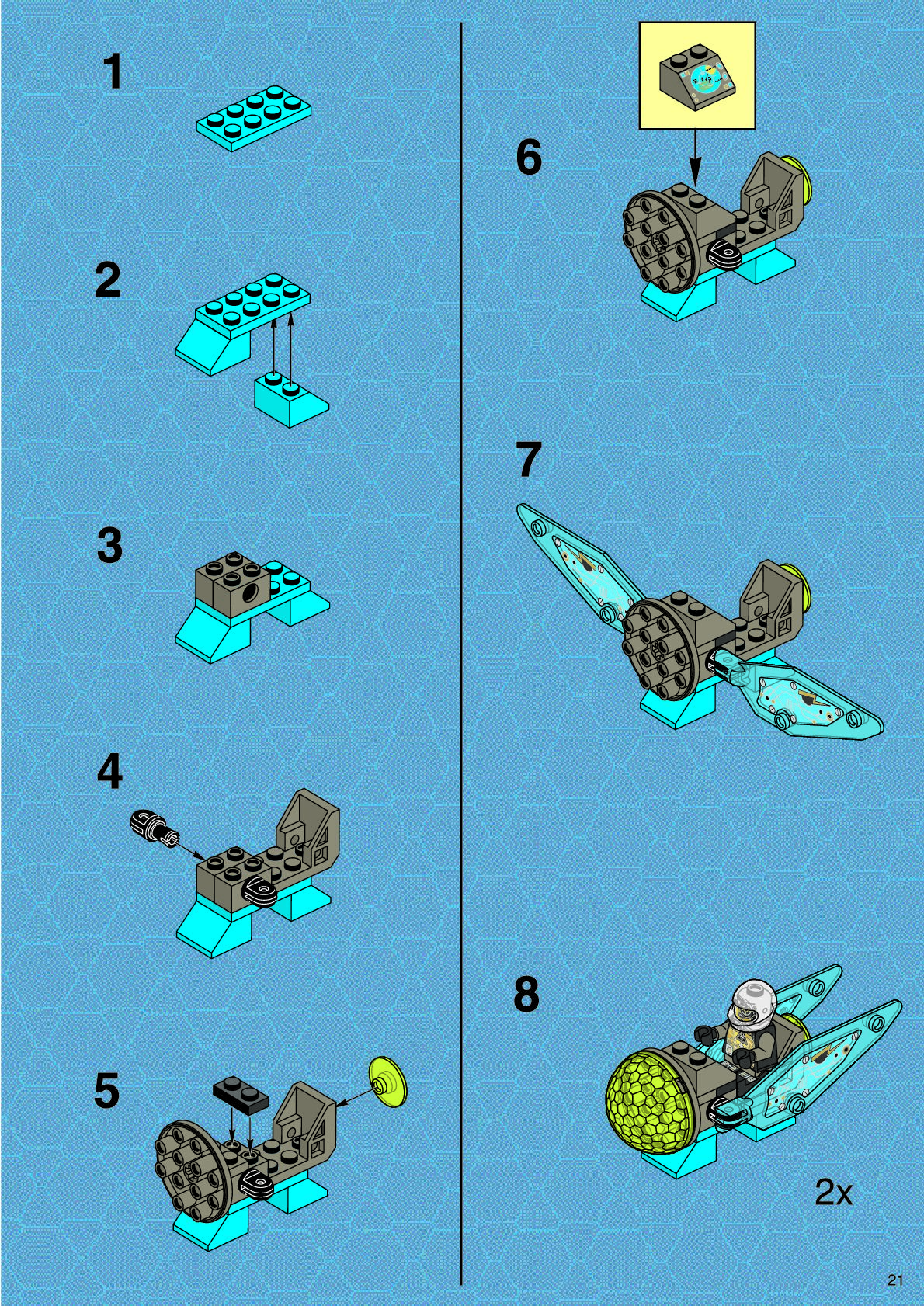 1

2

3

4

5

6

7

8

2x

21